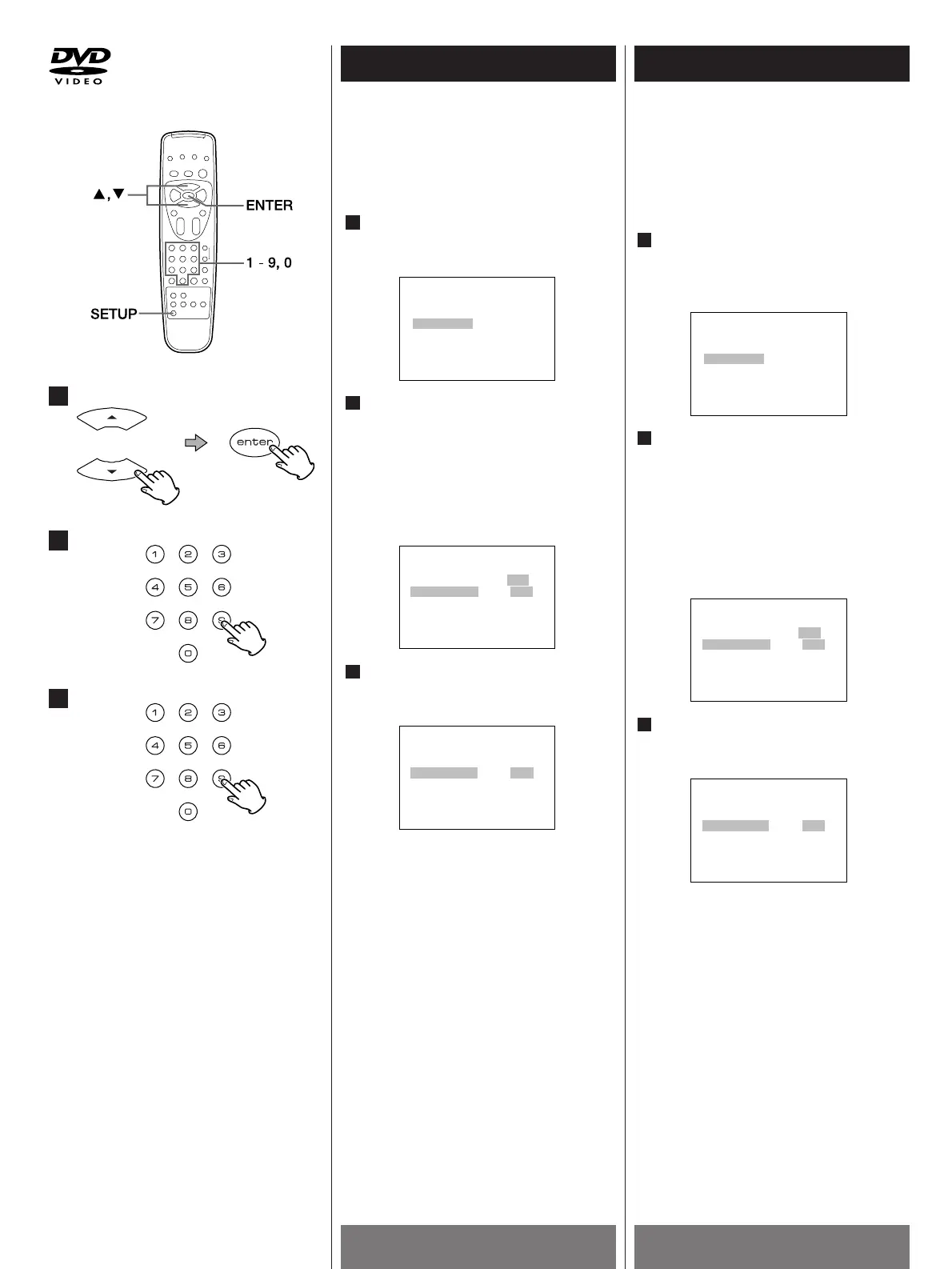 DVD VIDEO

▲,▼

ENTER

1 - 9, 0

SETUP

enter

1 2 3
4 5 6
7 8 9
0

1 2 3
4 5 6
7 8 9
0