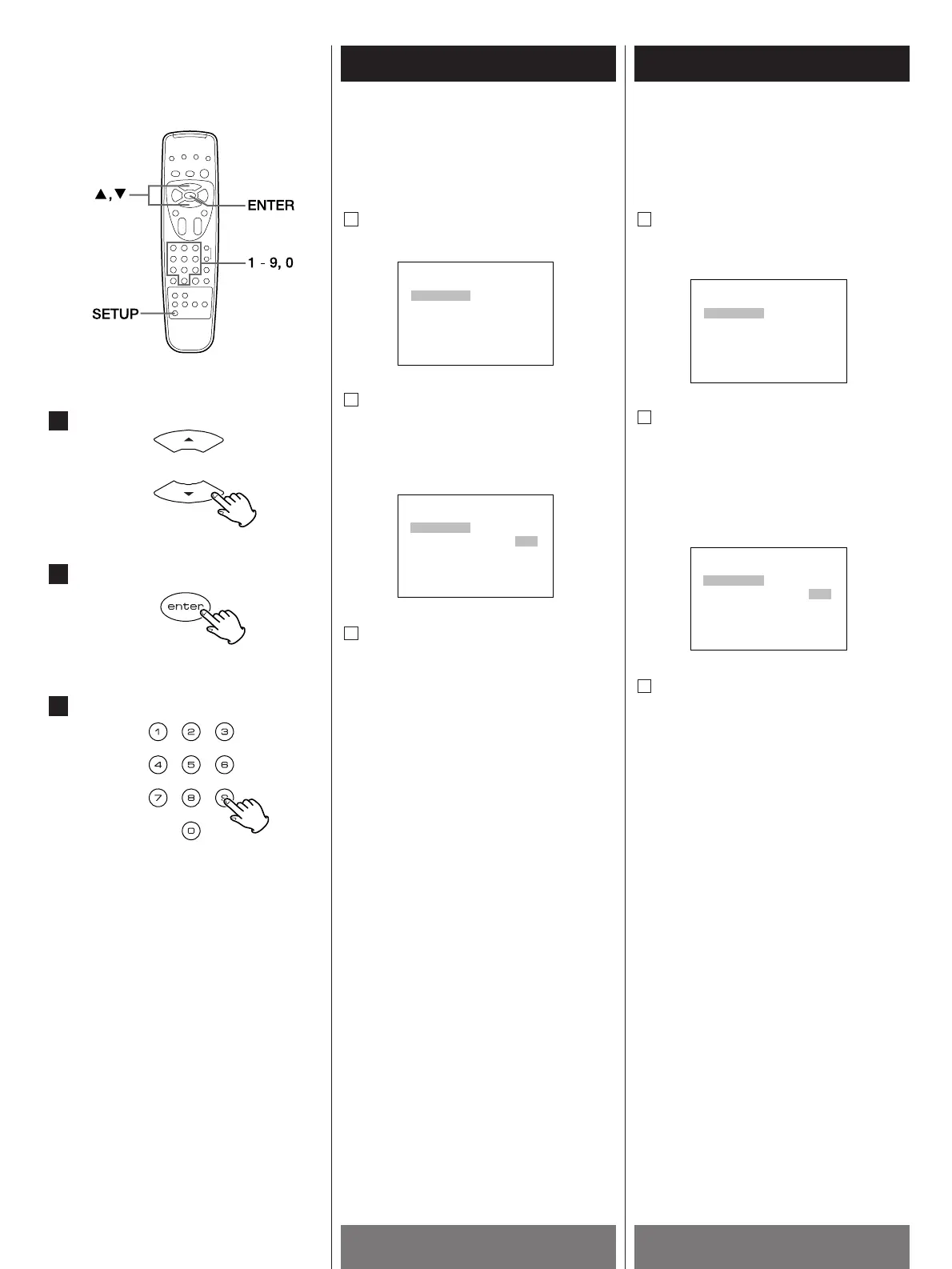 ▲,▼

ENTER

1 - 9, 0

SETUP

enter

1 2 3

4 5 6

7 8 9

0