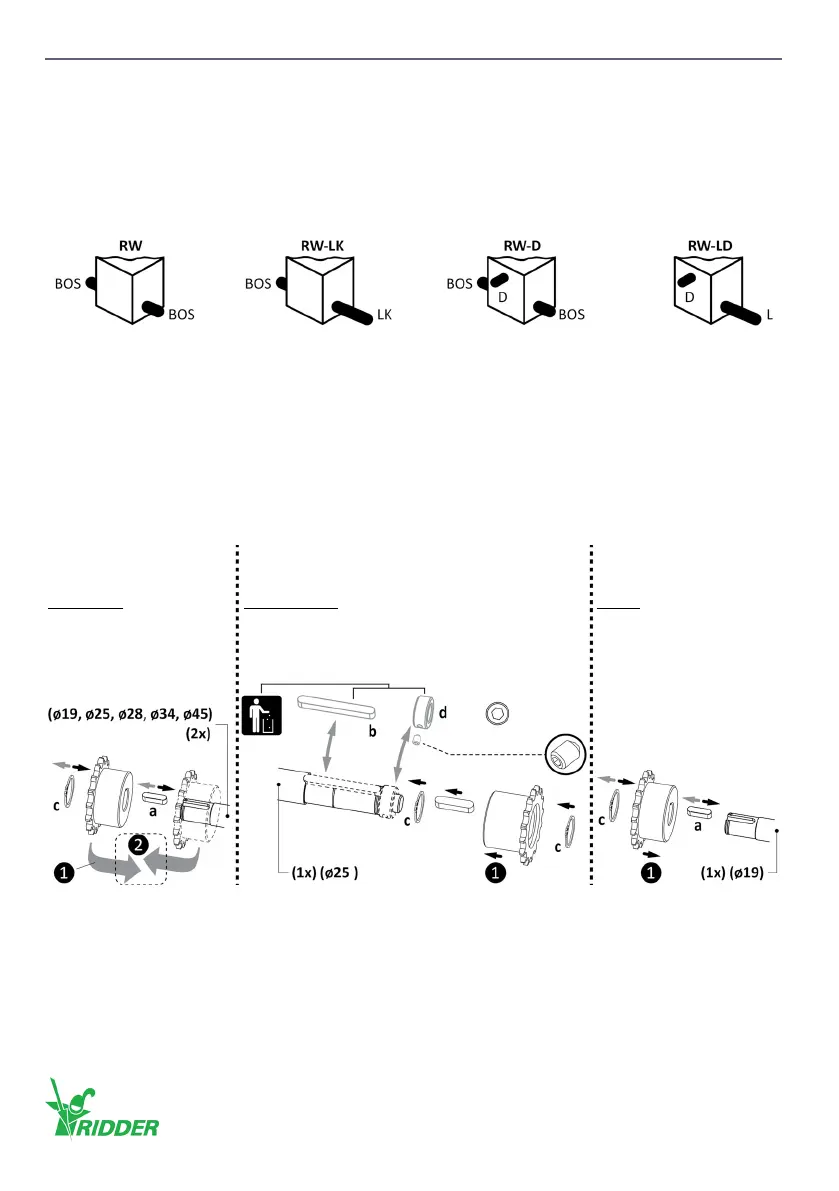 RW
BOS
BOS

RW-LK
BOS
LK

RW-D
BOS
D
BOS

RW-LD
D
L

(ø19, ø25, ø28, ø34, ø45)
(2x)
c
a
1
2

b
d
c
c
(1x) (ø25 )
1

c
a
1
(1x) (ø19)

RIDDER