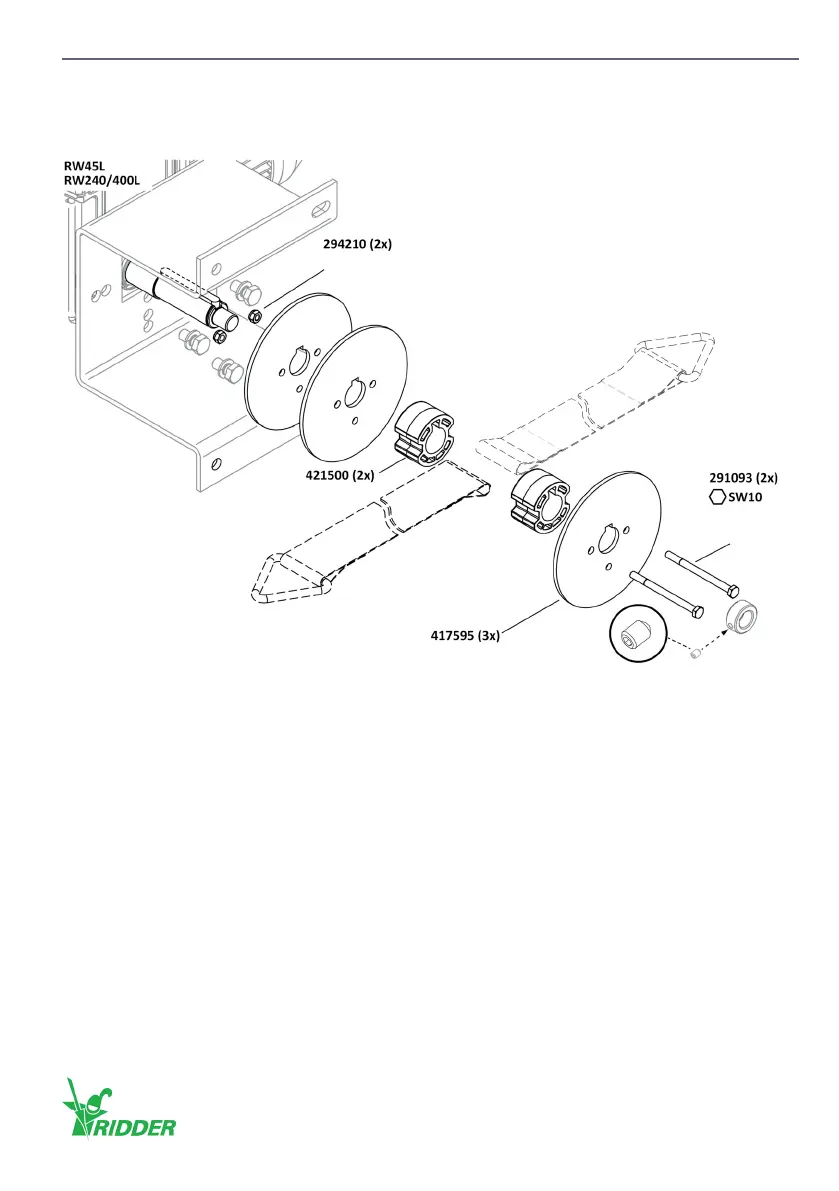 RW45L
RW240/400L

294210 (2x)

421500 (2x)

291093 (2x)
SW10

417595 (3x)

RIDDER