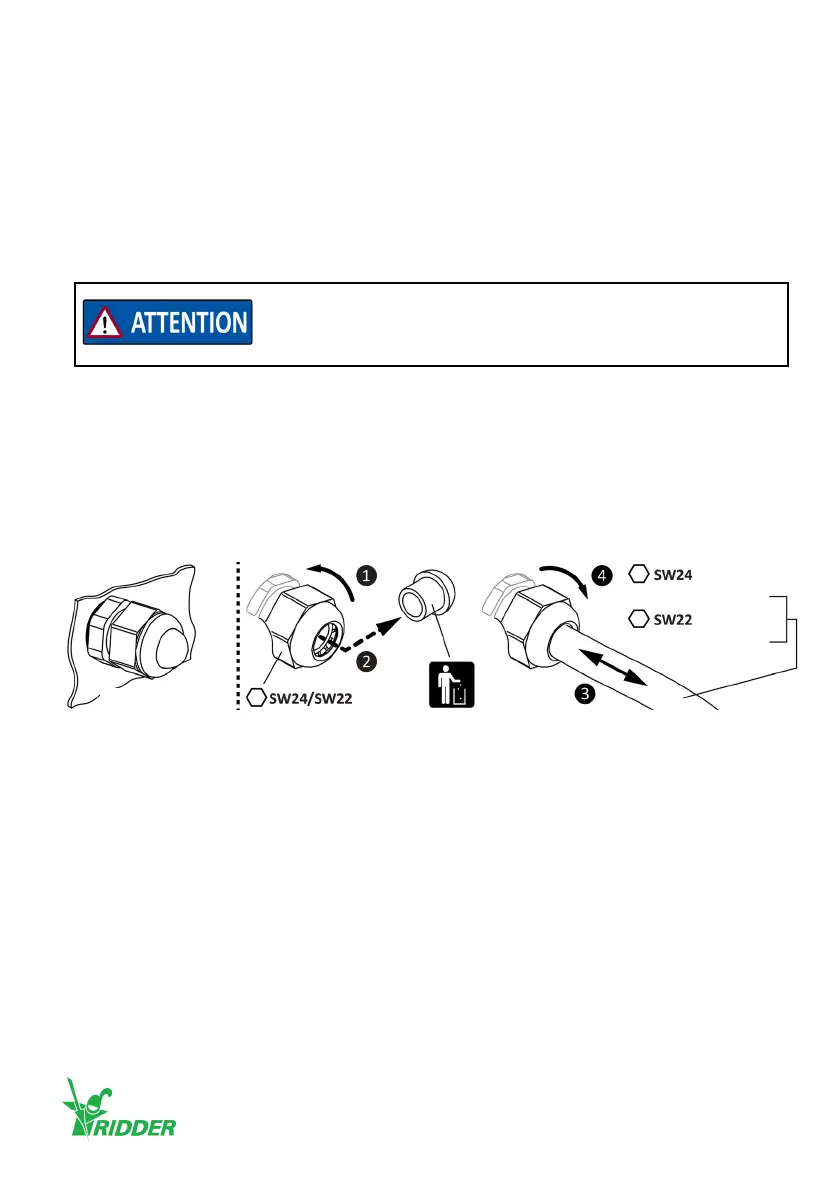 ATTENTION

1

2

SW24/SW22

4

SW24

SW22

3

RIDDER