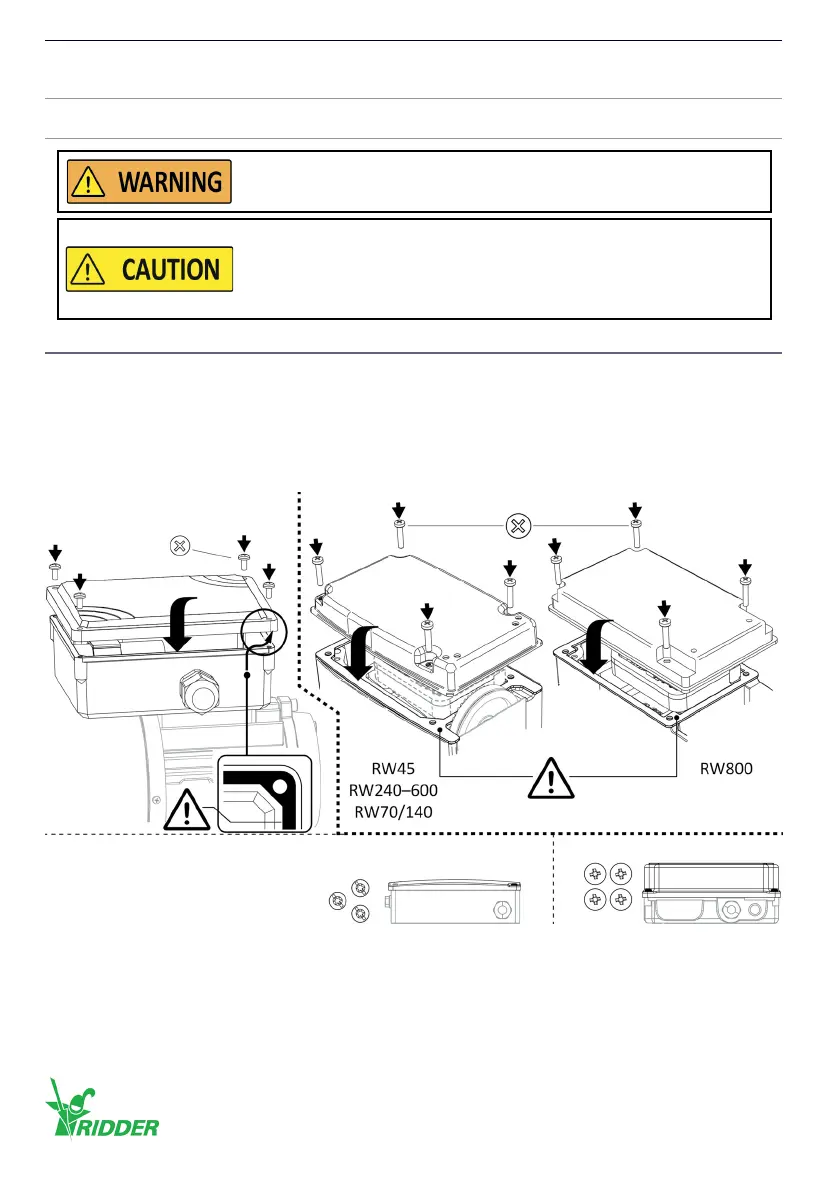 WARNING

CAUTION

RW45
RW240–600
RW70/140

RW800

RIDDER