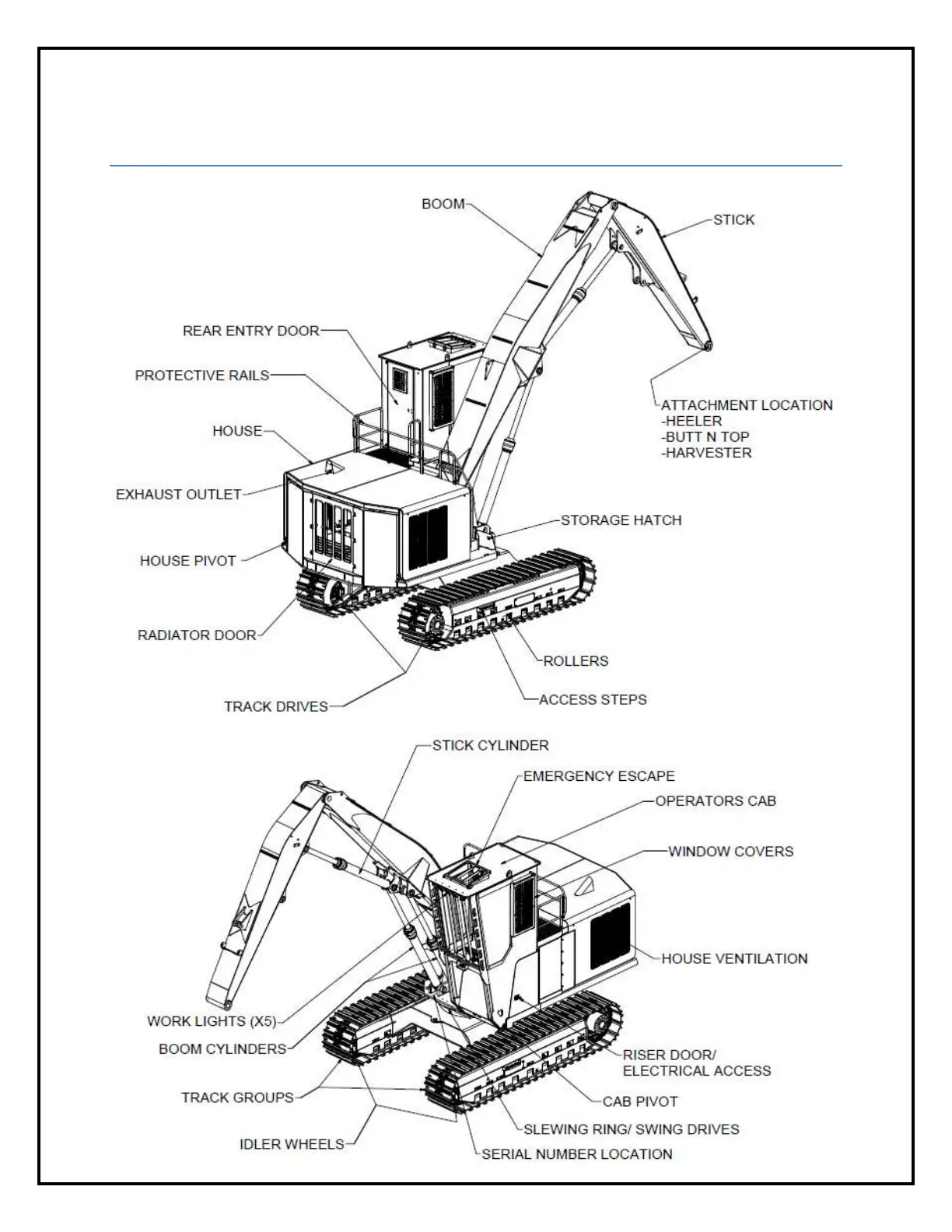 BOOM

STICK

REAR ENTRY DOOR

PROTECTIVE RAILS

HOUSE

EXHAUST OUTLET

HOUSE PIVOT

RADIATOR DOOR

TRACK DRIVES

ATTACHMENT LOCATION
-HEELER
-BUTT N TOP
-HARVESTER

STORAGE HATCH

ROLLERS

ACCESS STEPS

STICK CYLINDER

EMERGENCY ESCAPE

OPERATORS CAB

WINDOW COVERS

HOUSE VENTILATION

WORK LIGHTS (X5)

BOOM CYLINDERS

TRACK GROUPS

IDLER WHEELS

RISER DOOR/
ELECTRICAL ACCESS

CAB PIVOT

SLEWING RING/ SWING DRIVES

SERIAL NUMBER LOCATION