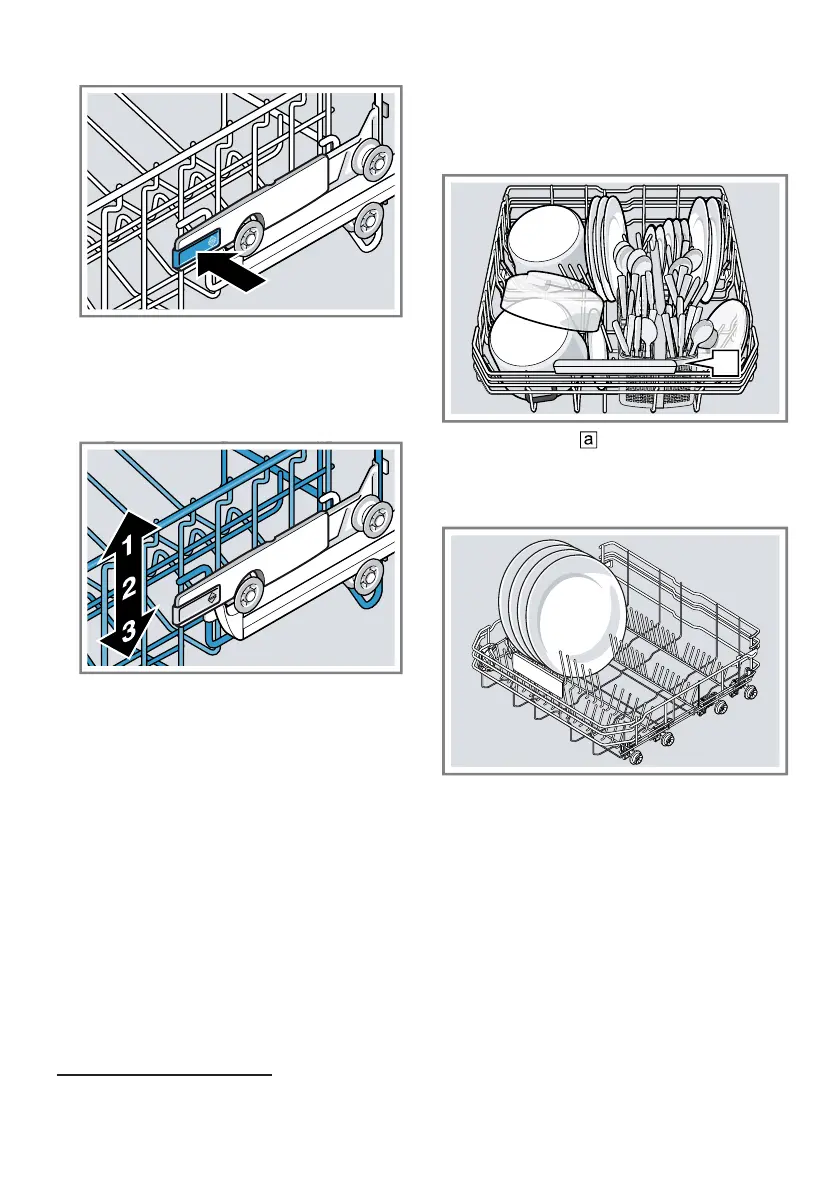 1
2
3

a