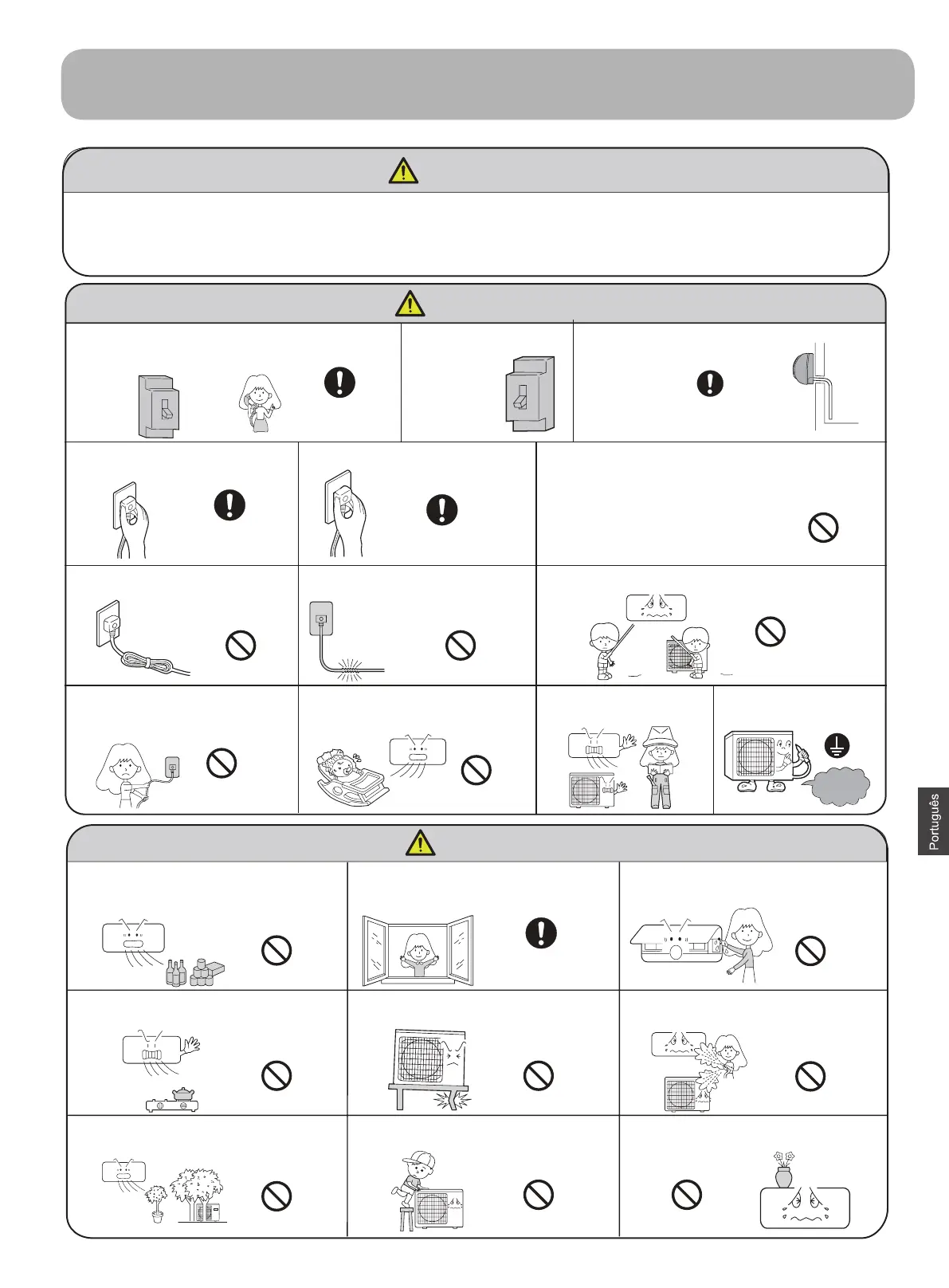 Português