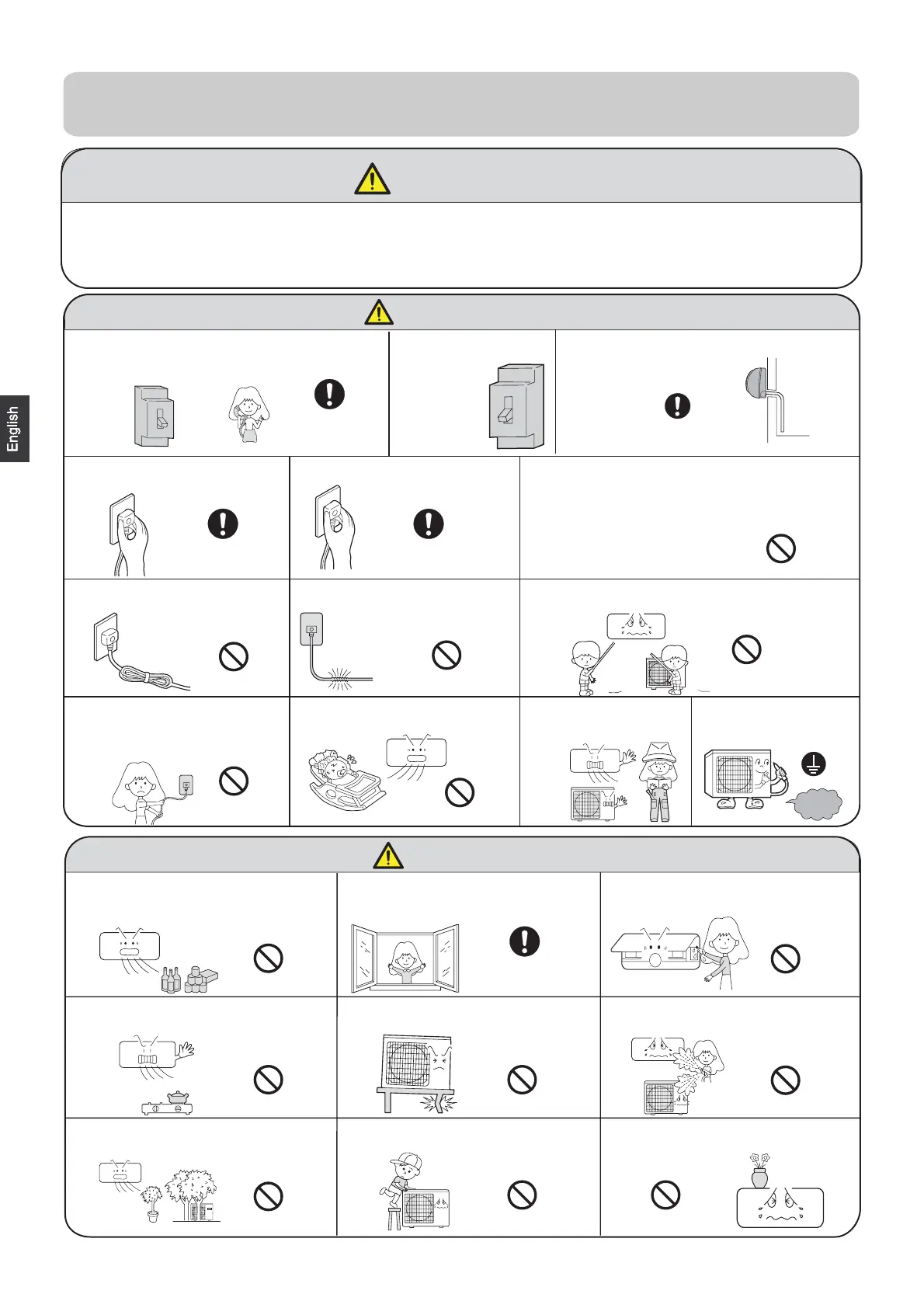 English