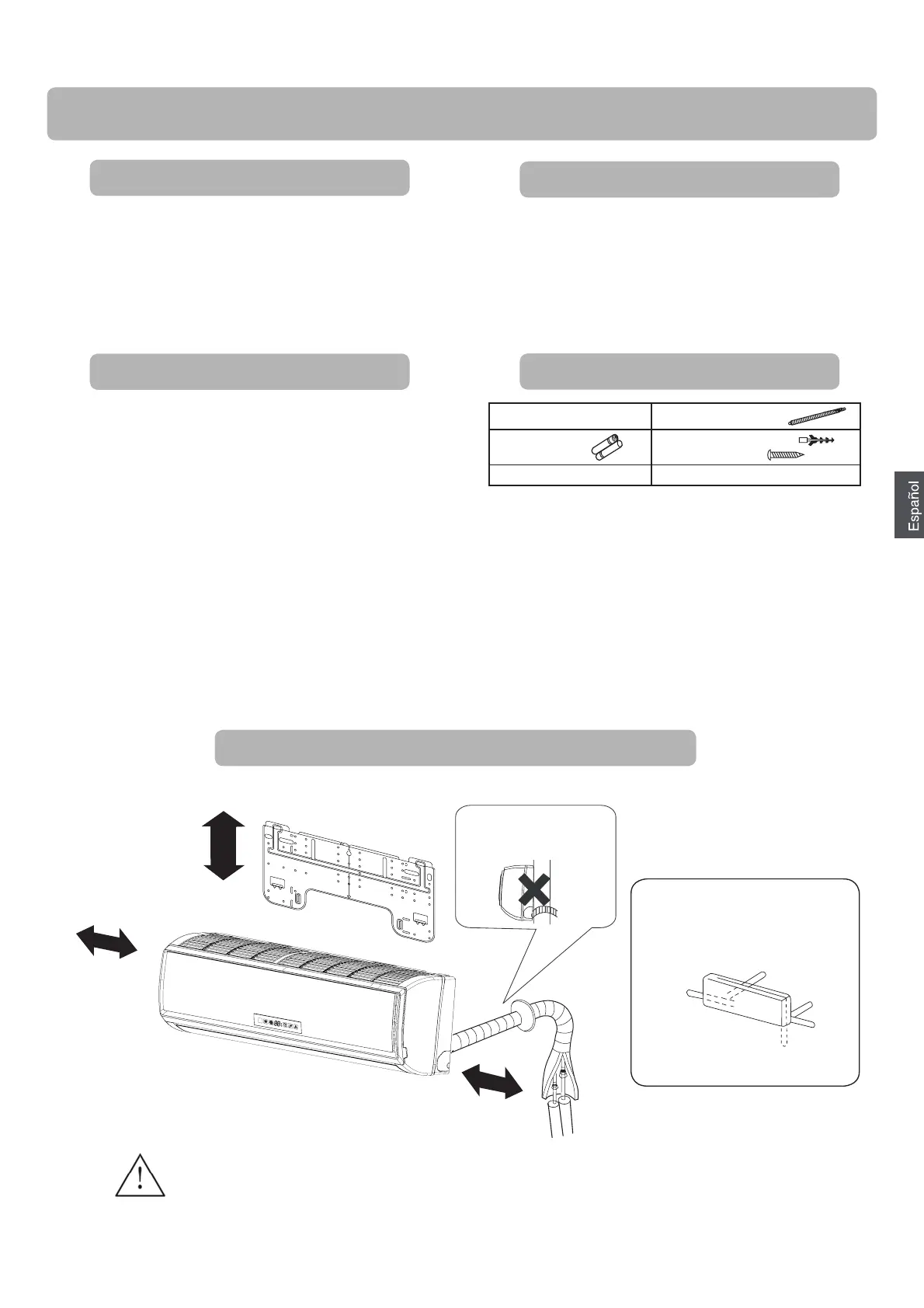 Español