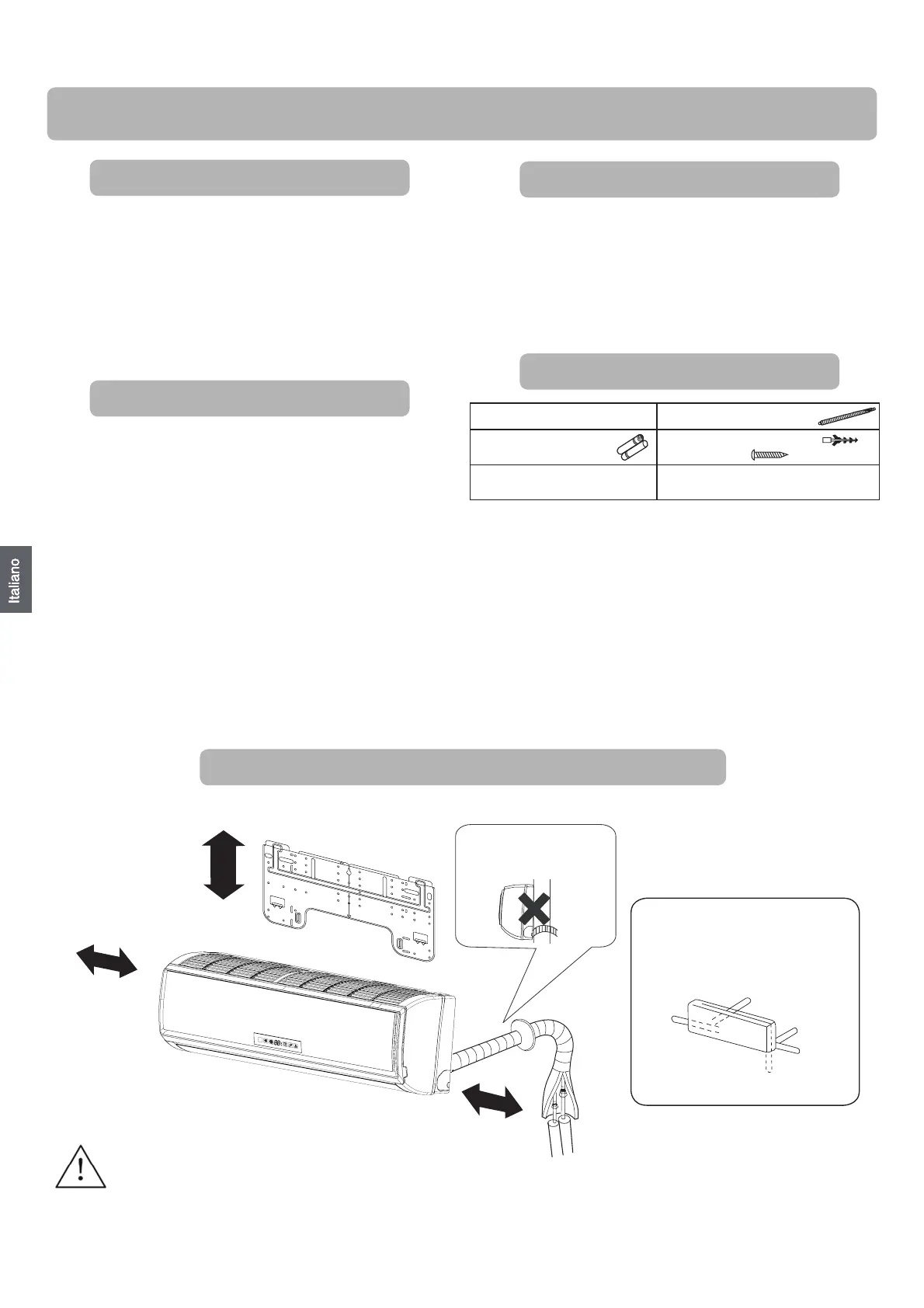 Italiano