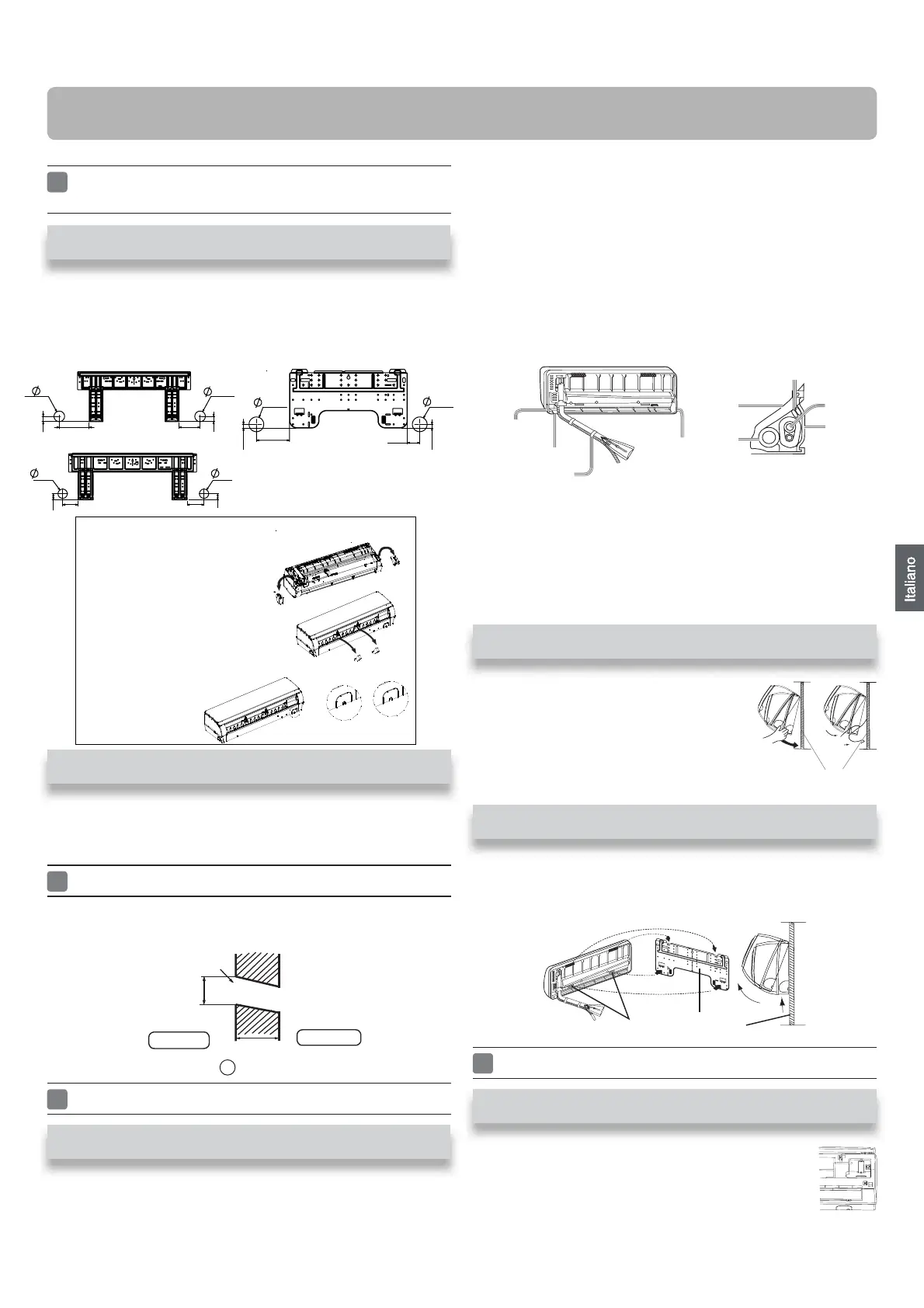 Italiano