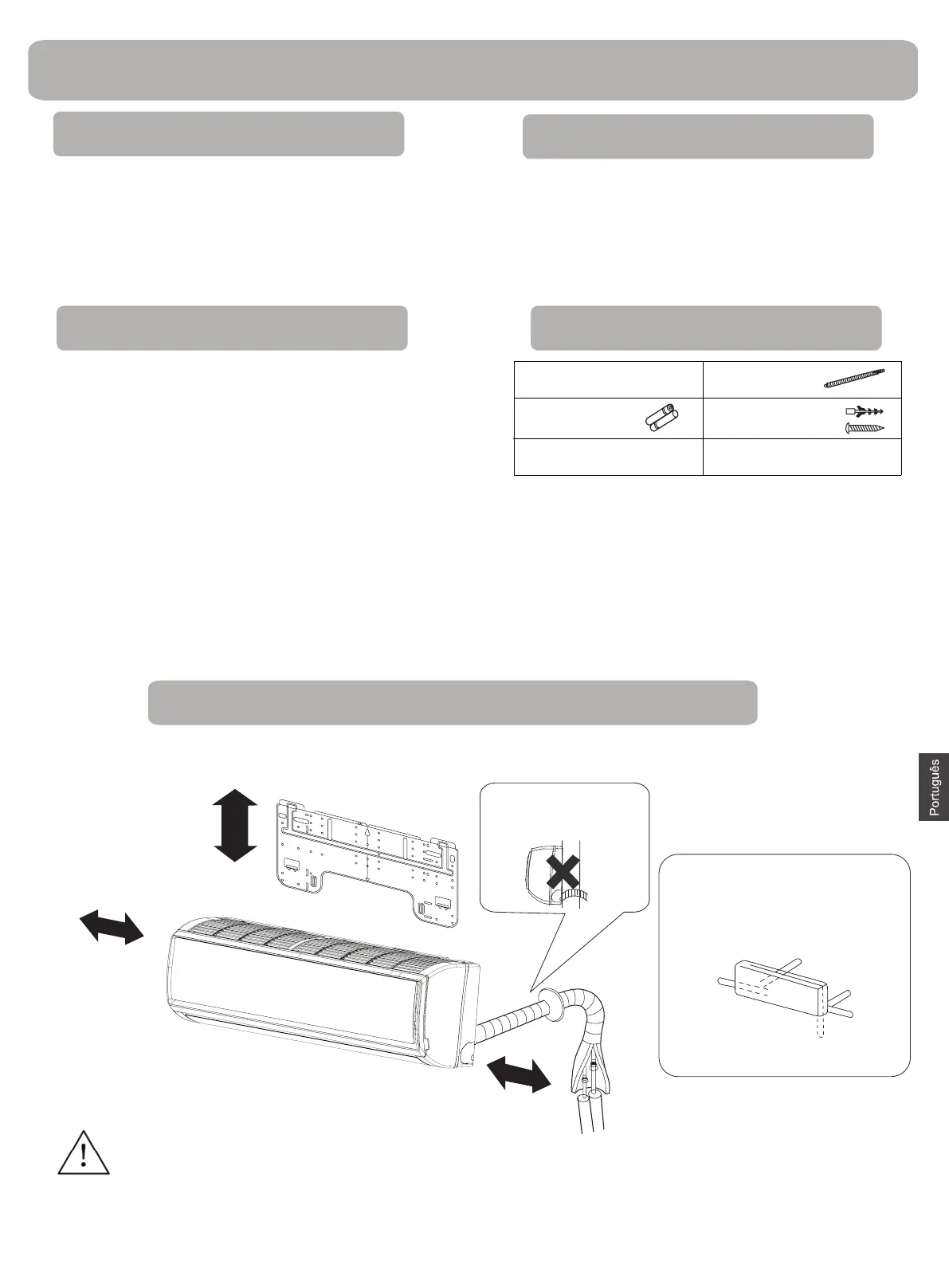 Português