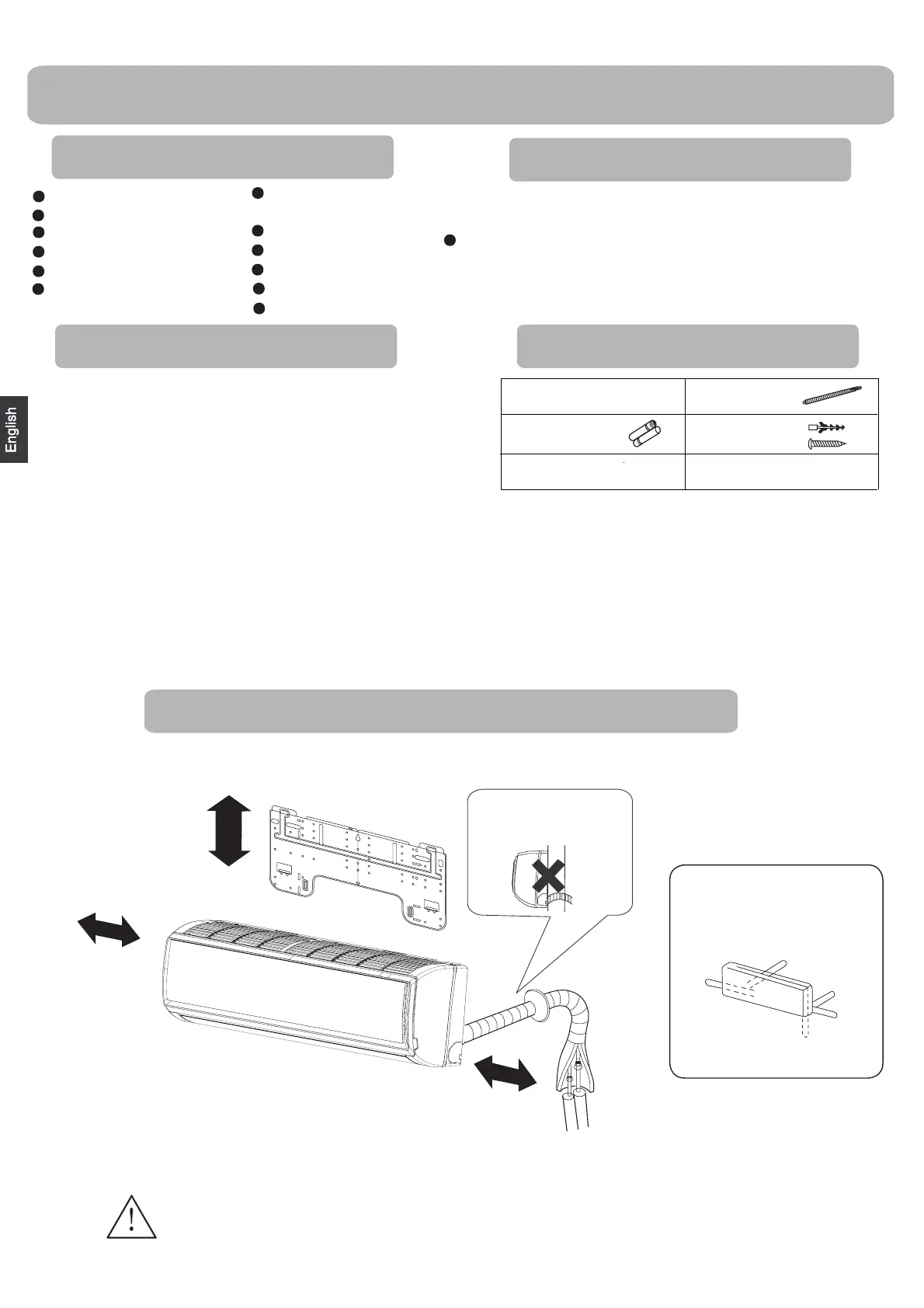 English