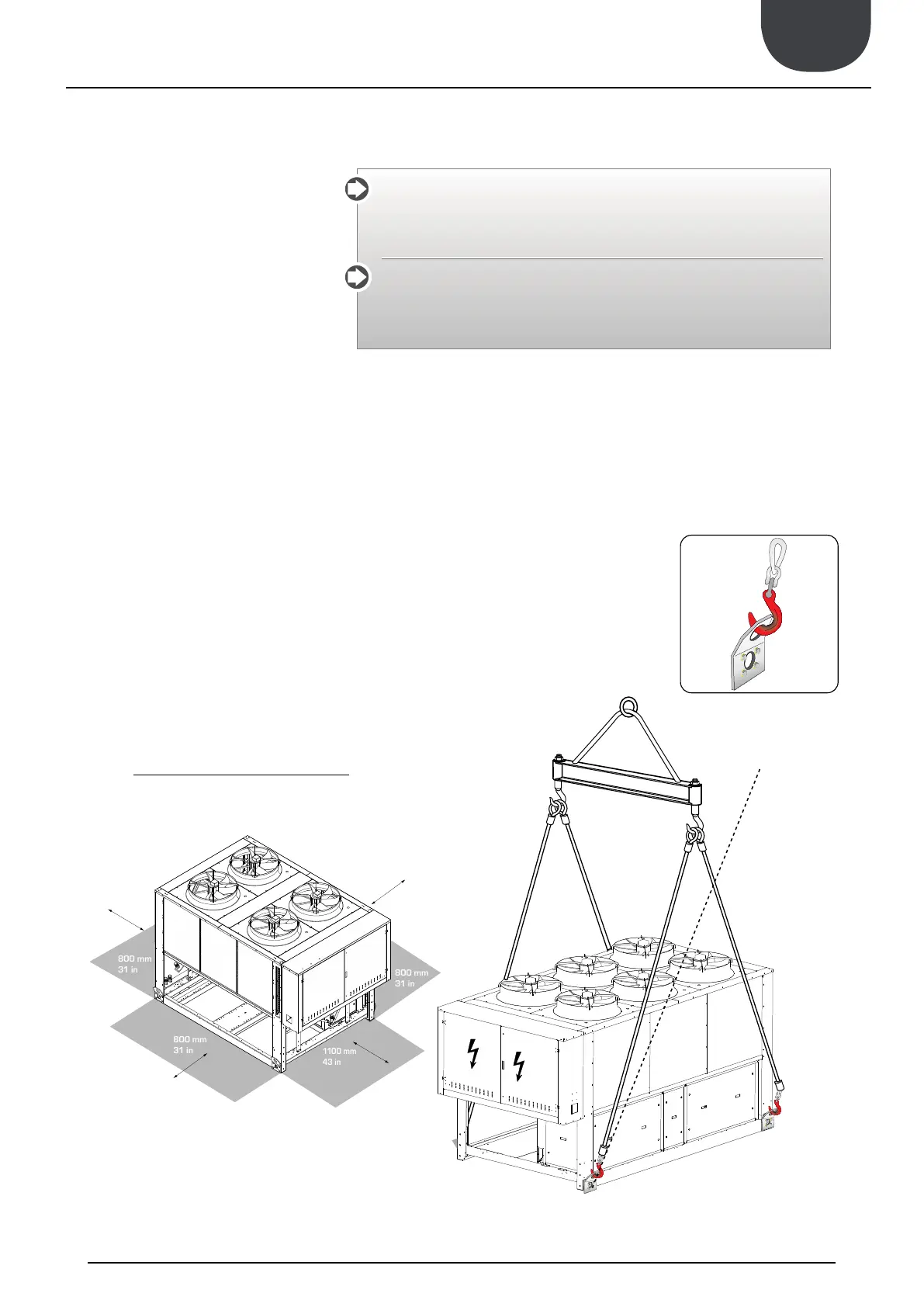 800 mm
31 in

800 mm
31 in

800 mm
31 in

1100 mm
43 in