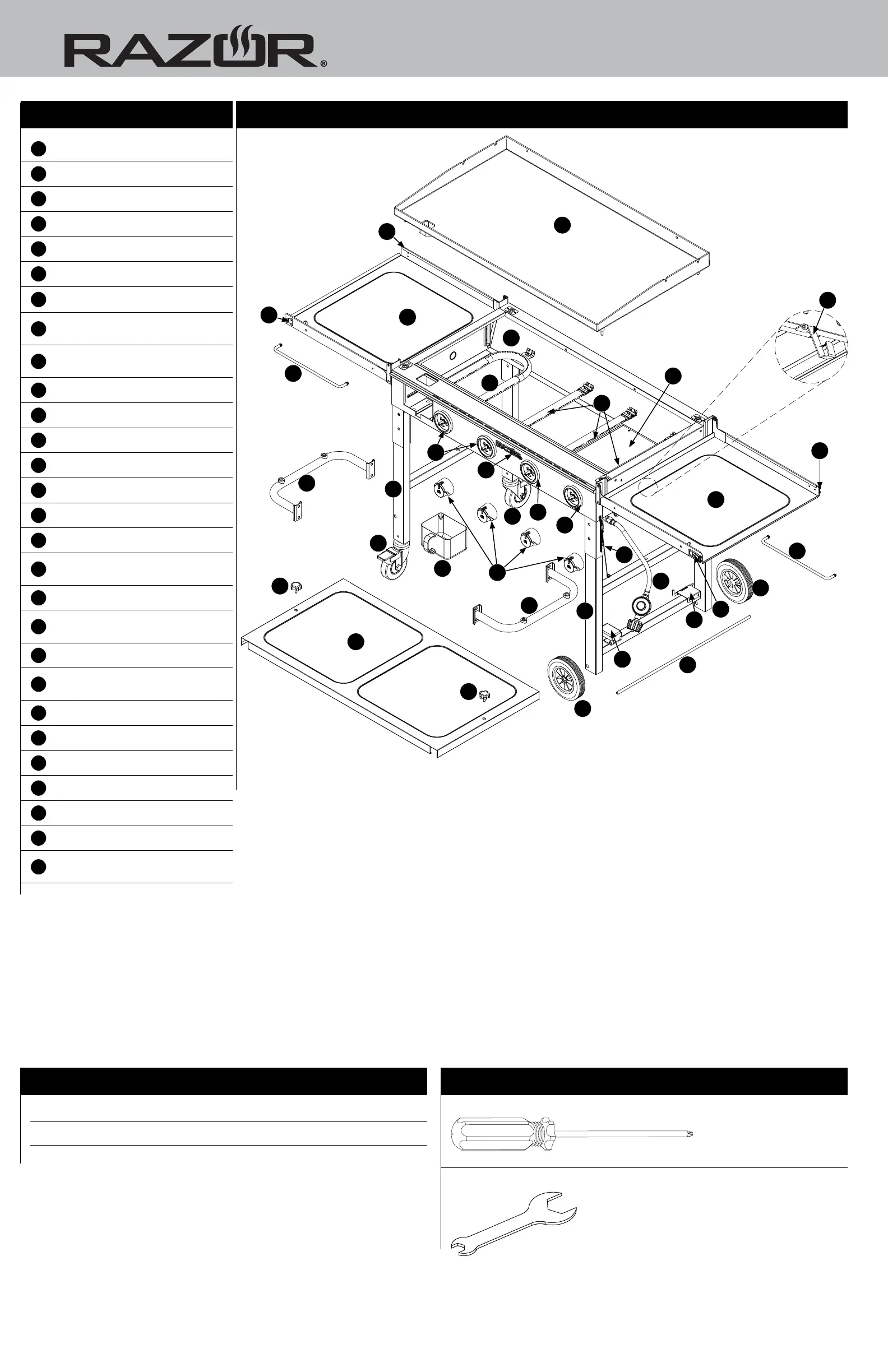 RAZOR®