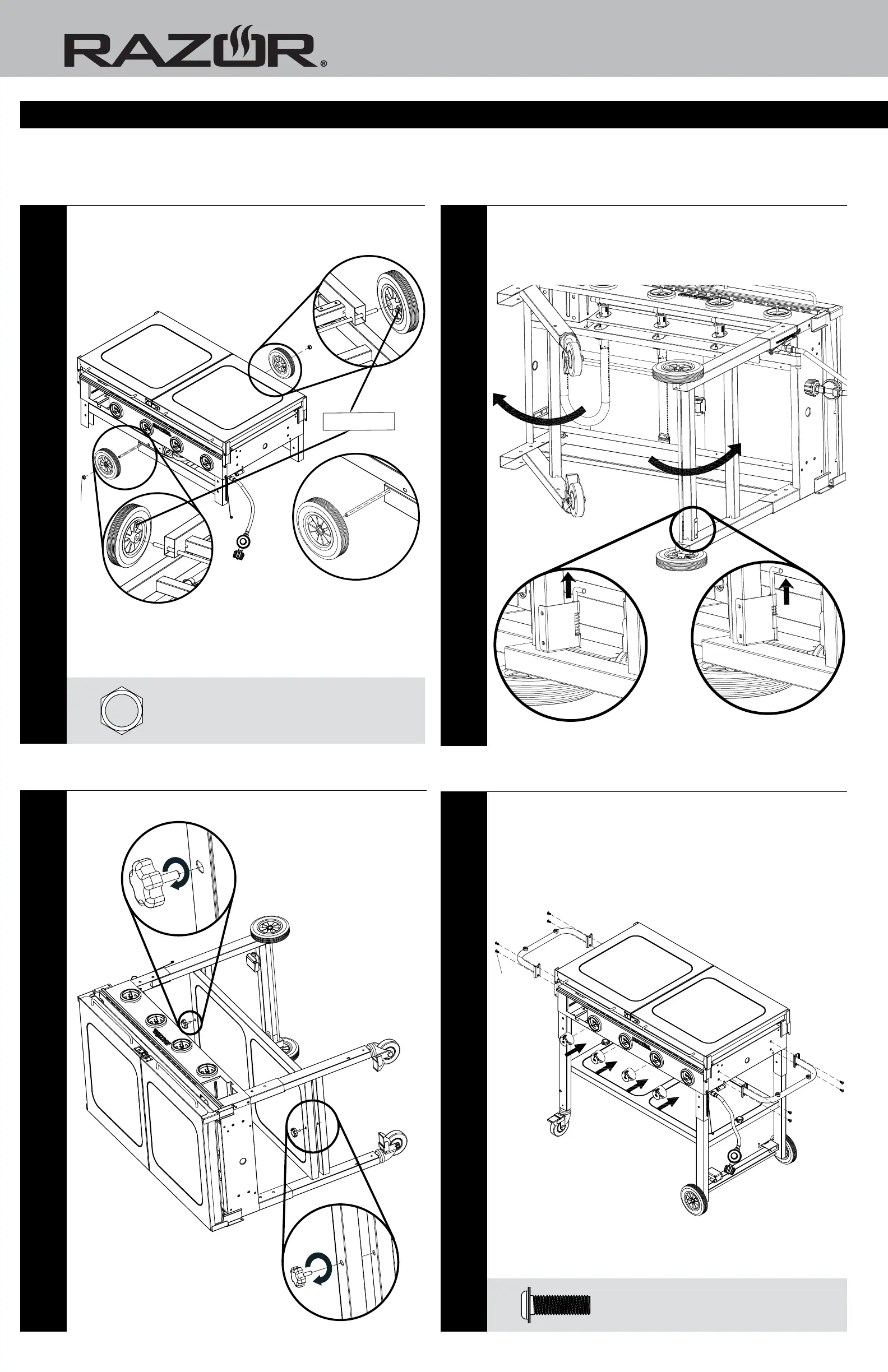 RAZOR®