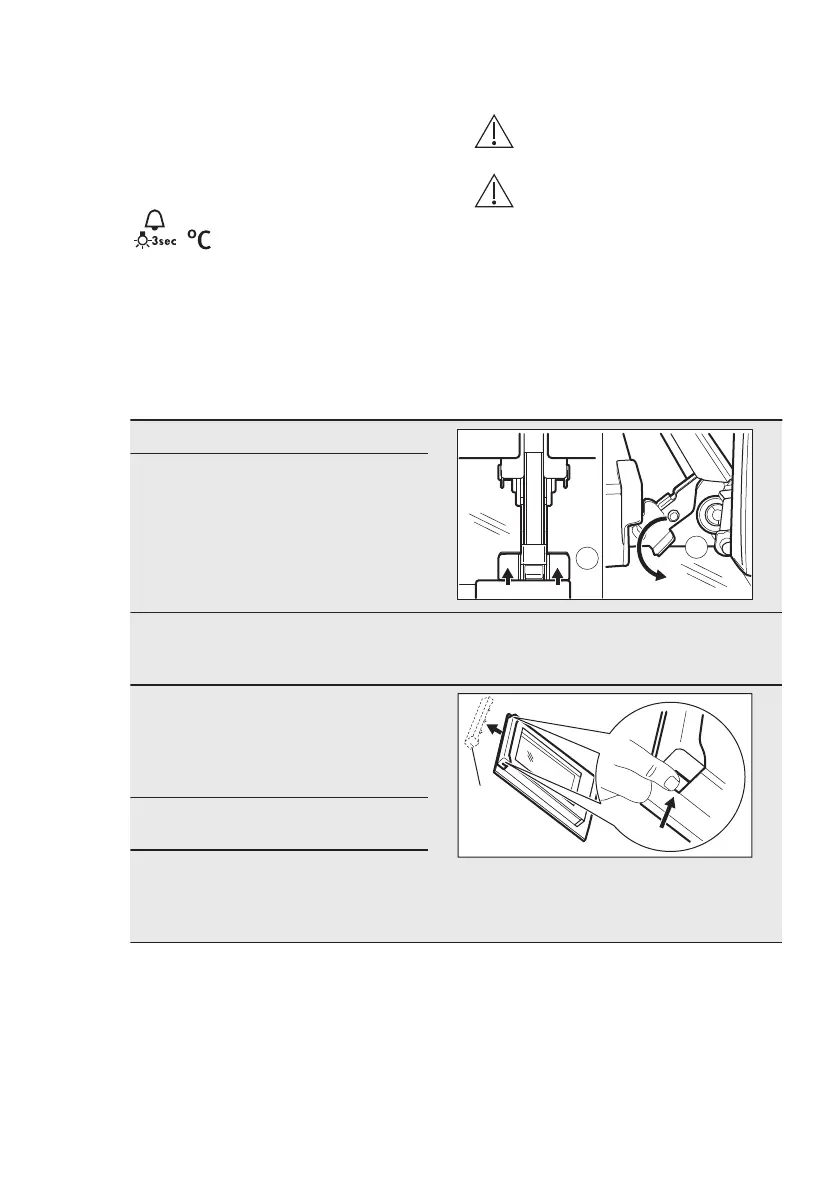 3sec
°C