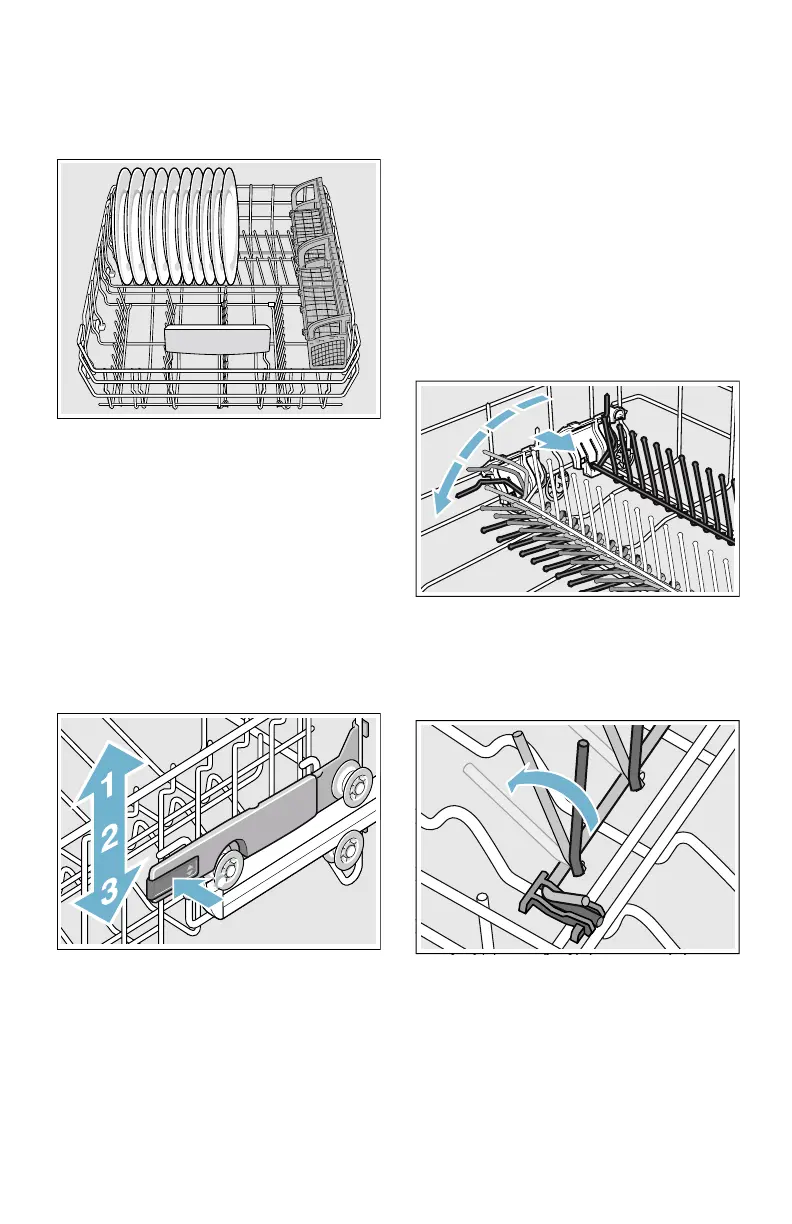 1
2
3