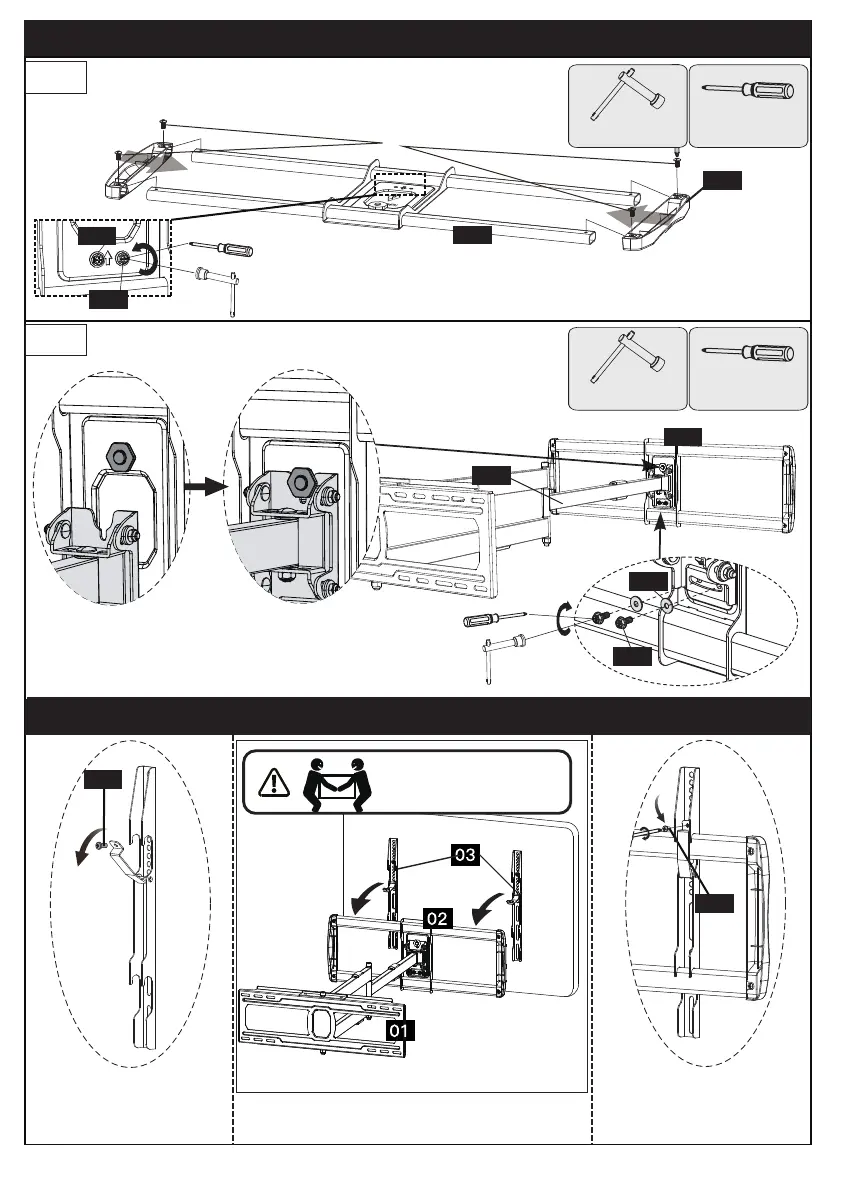 03

02

01