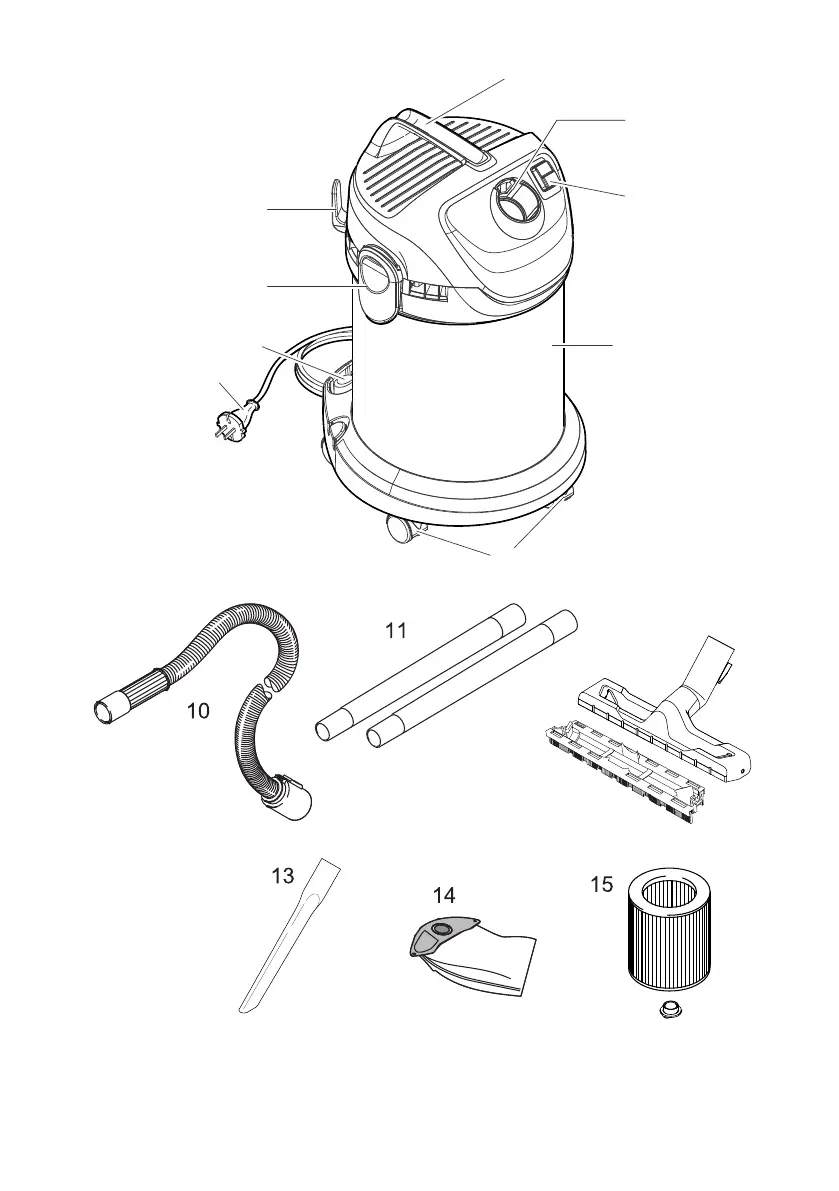 11

10

13

14

15