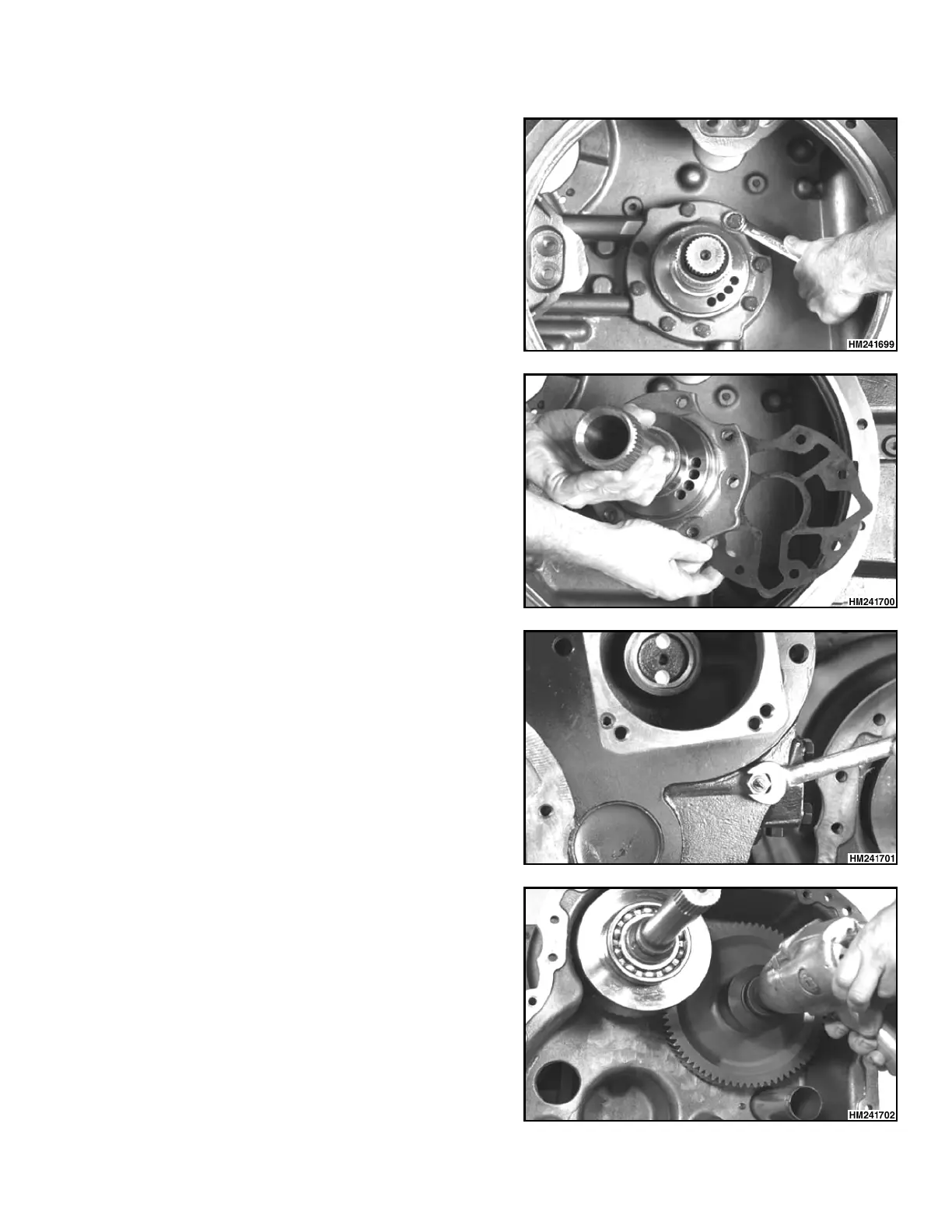 HM241699

HM241700

HM241701

HM241702