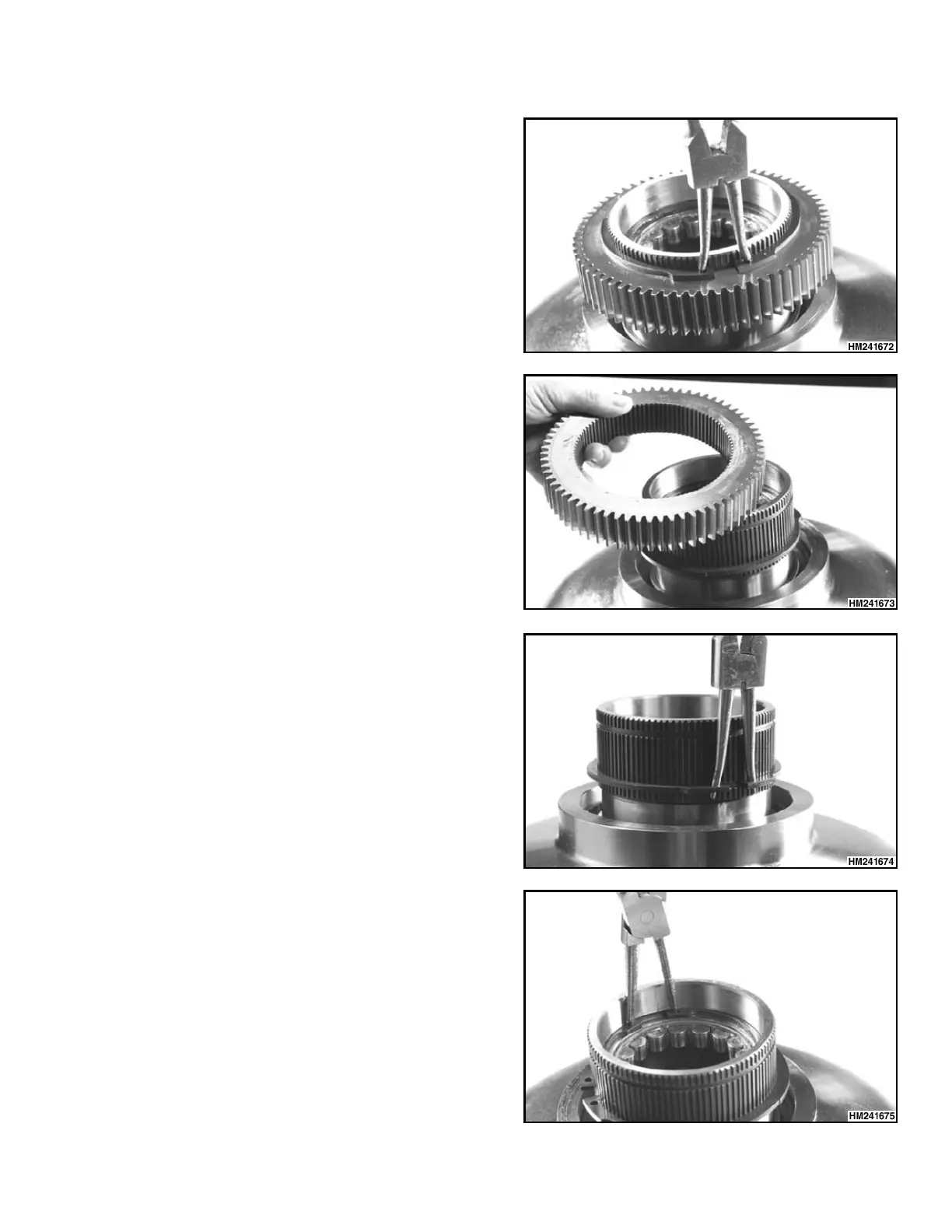 HM241672

HM241673

HM241674

HM241675