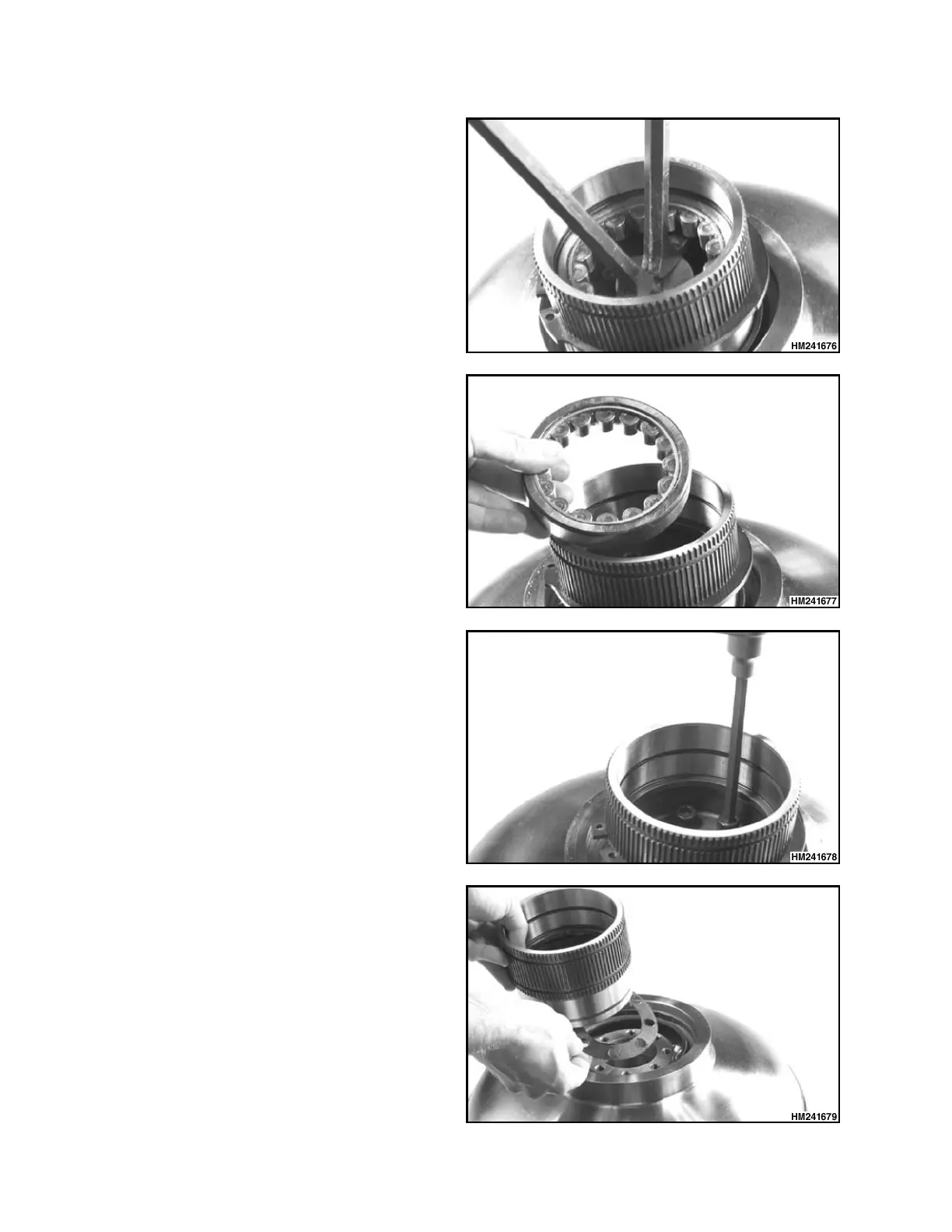 HM241676

HM241677

HM241678

HM241679