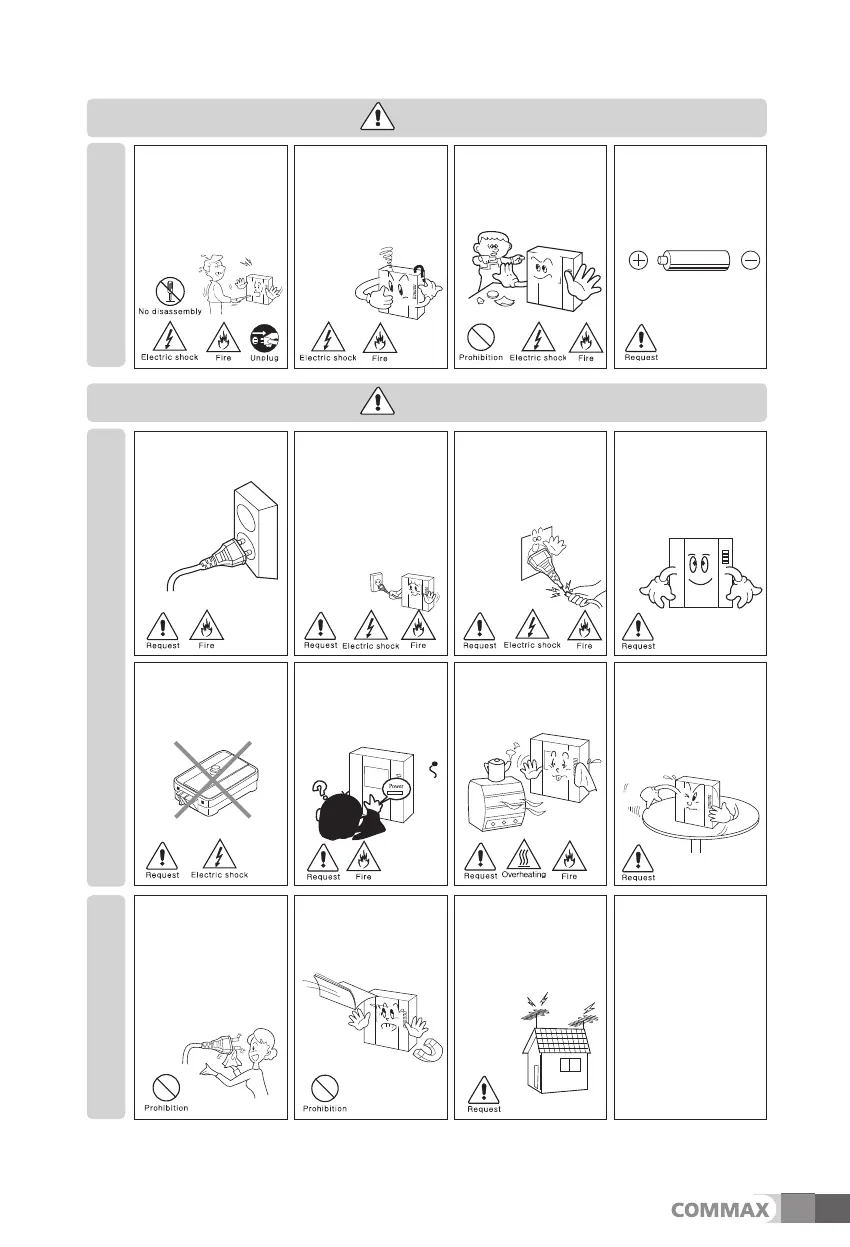 No disassembly

Electric shock Fire Unplug

Electric shock Fire

Prohibition Electric shock Fire

Request

Request Fire

Request Electric shock Fire

Request Electric shock Fire

Request

Request Electric shock

Power

Request Fire

Request Overheating Fire

Request

Prohibition

Prohibition

Request

COMMAX