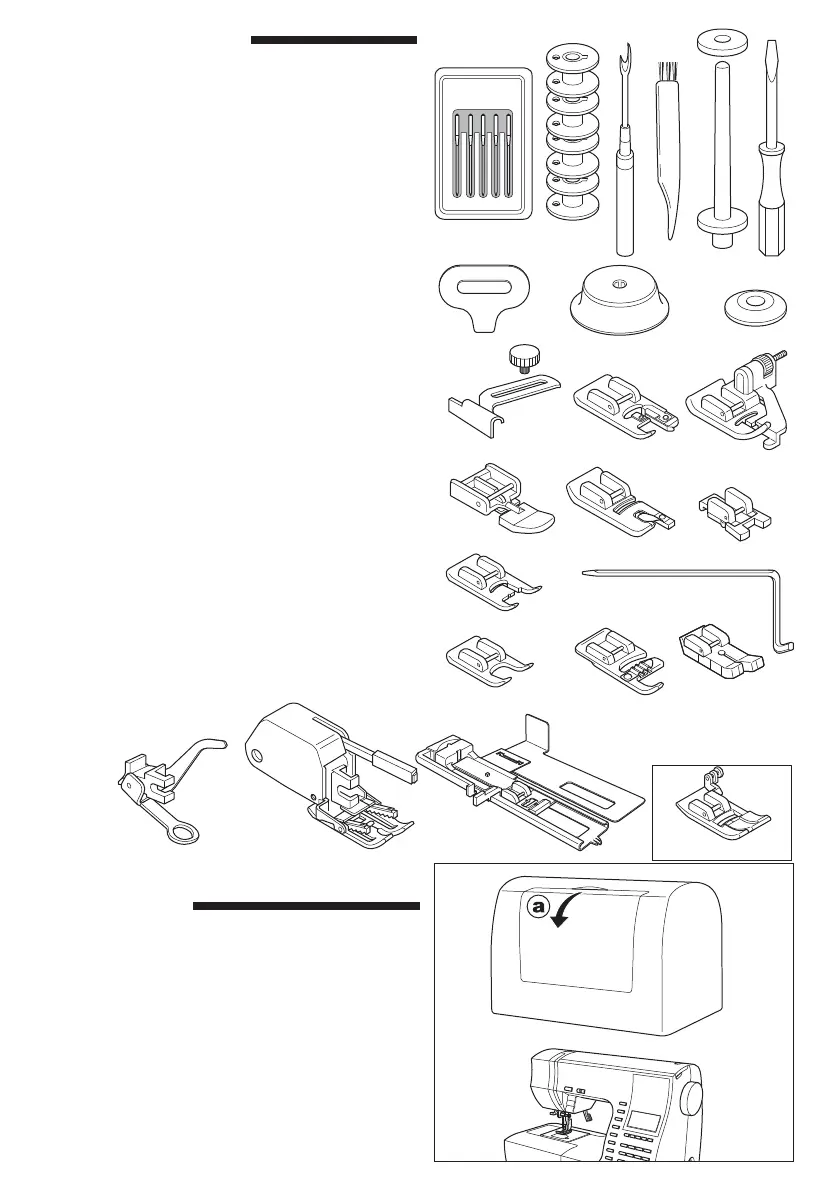 a