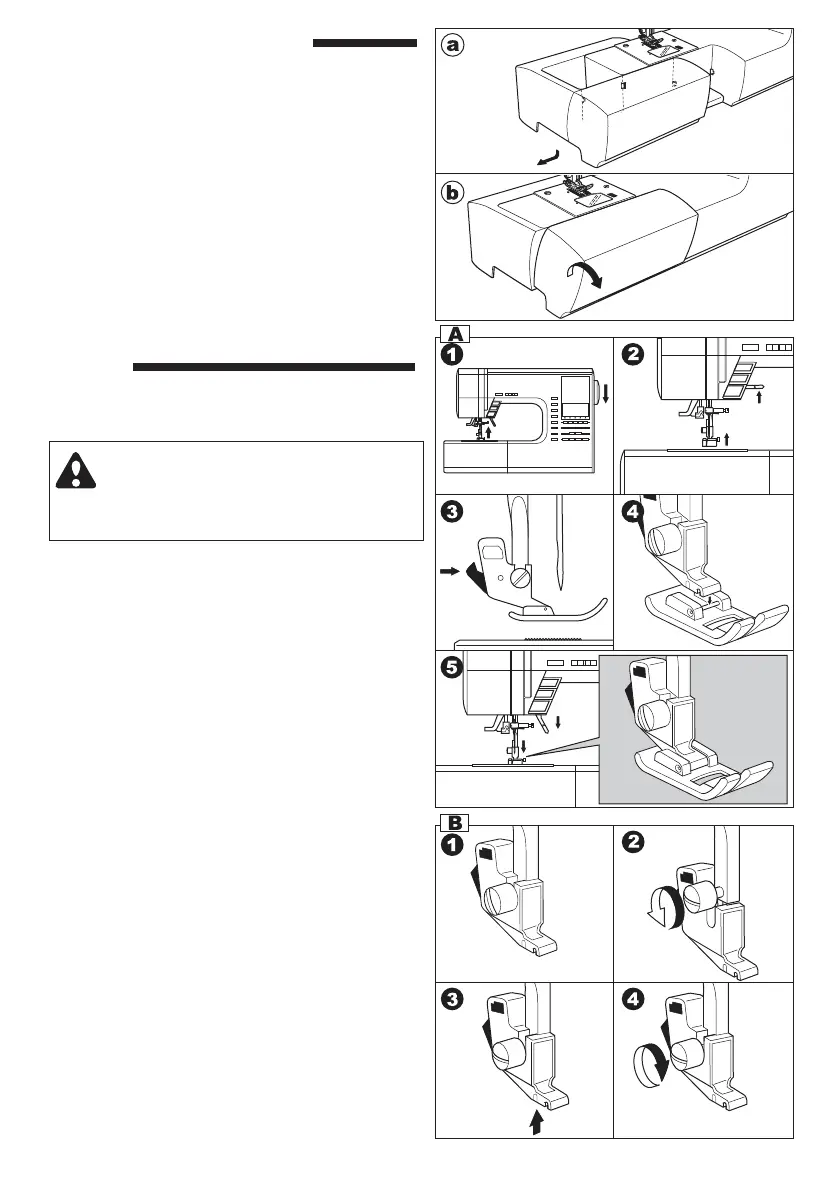 a

b

A

1

2

3

4

5

B

1

2

3

4