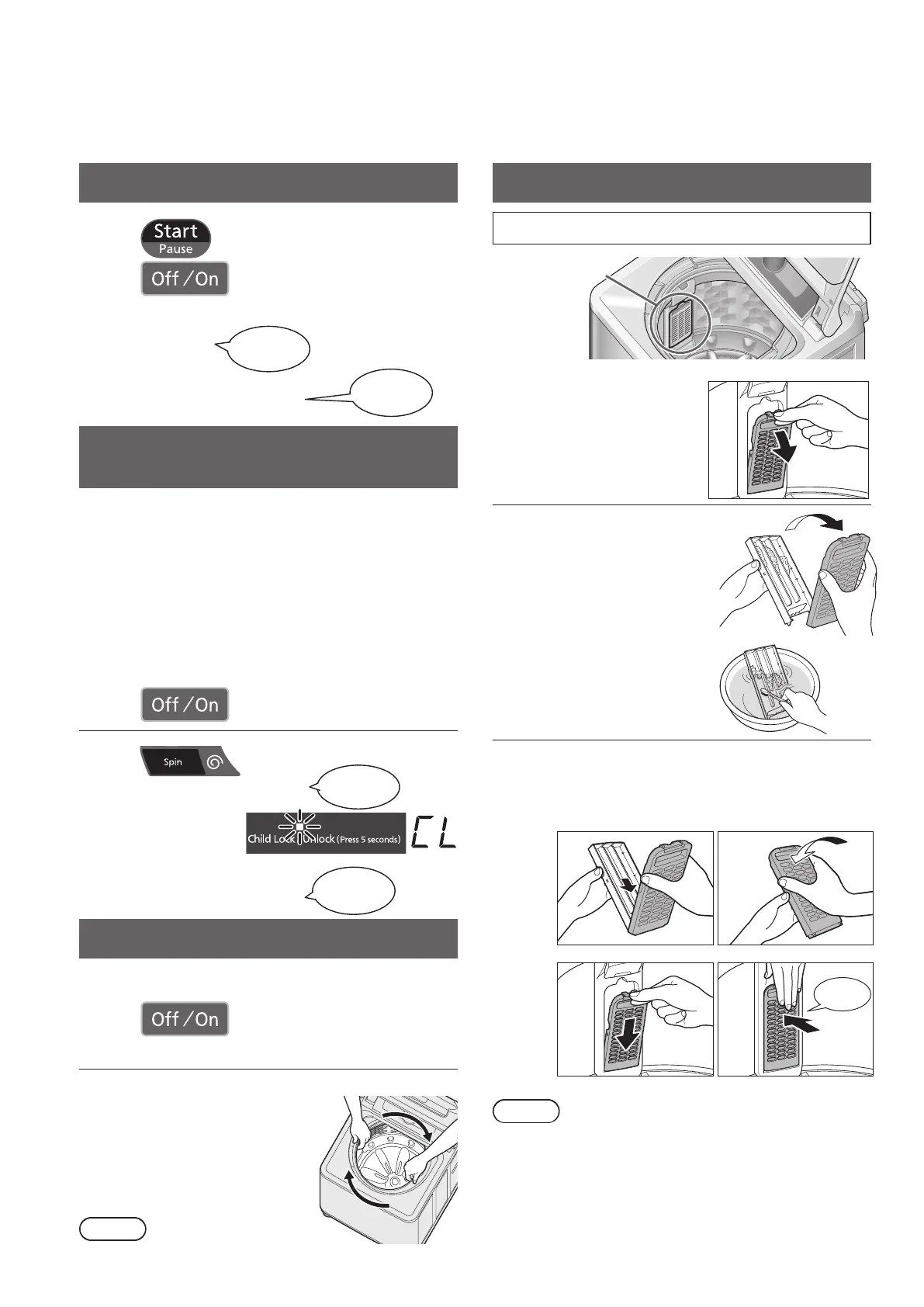 Start
Pause

Off / On

Off / On

Spin

Child Lock / Unlock (Press 5 seconds)

CL

Off / On