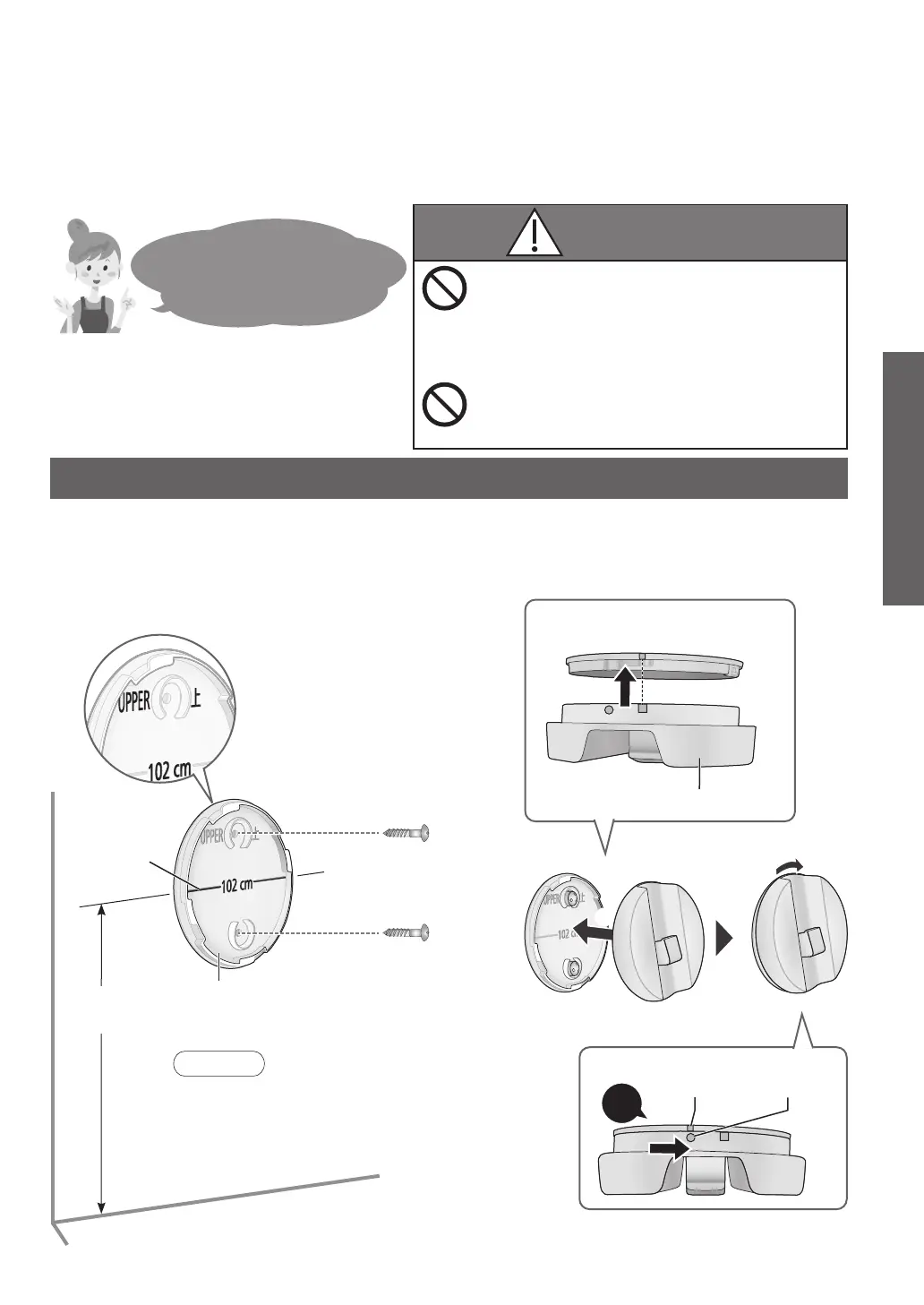 UPPER 上

102 cm

UPPER 上

102 cm

UPPER 上

102 c