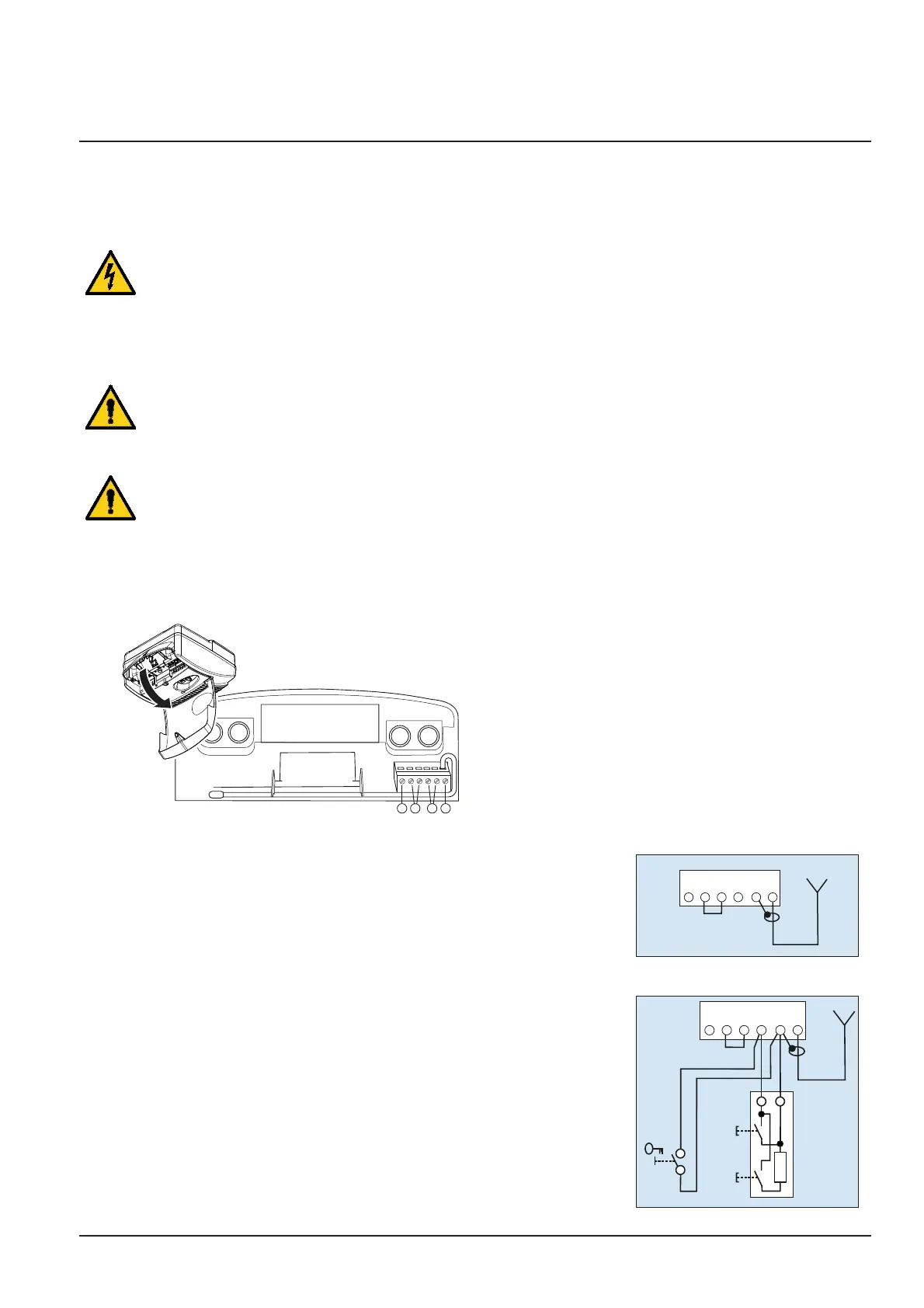 E

E