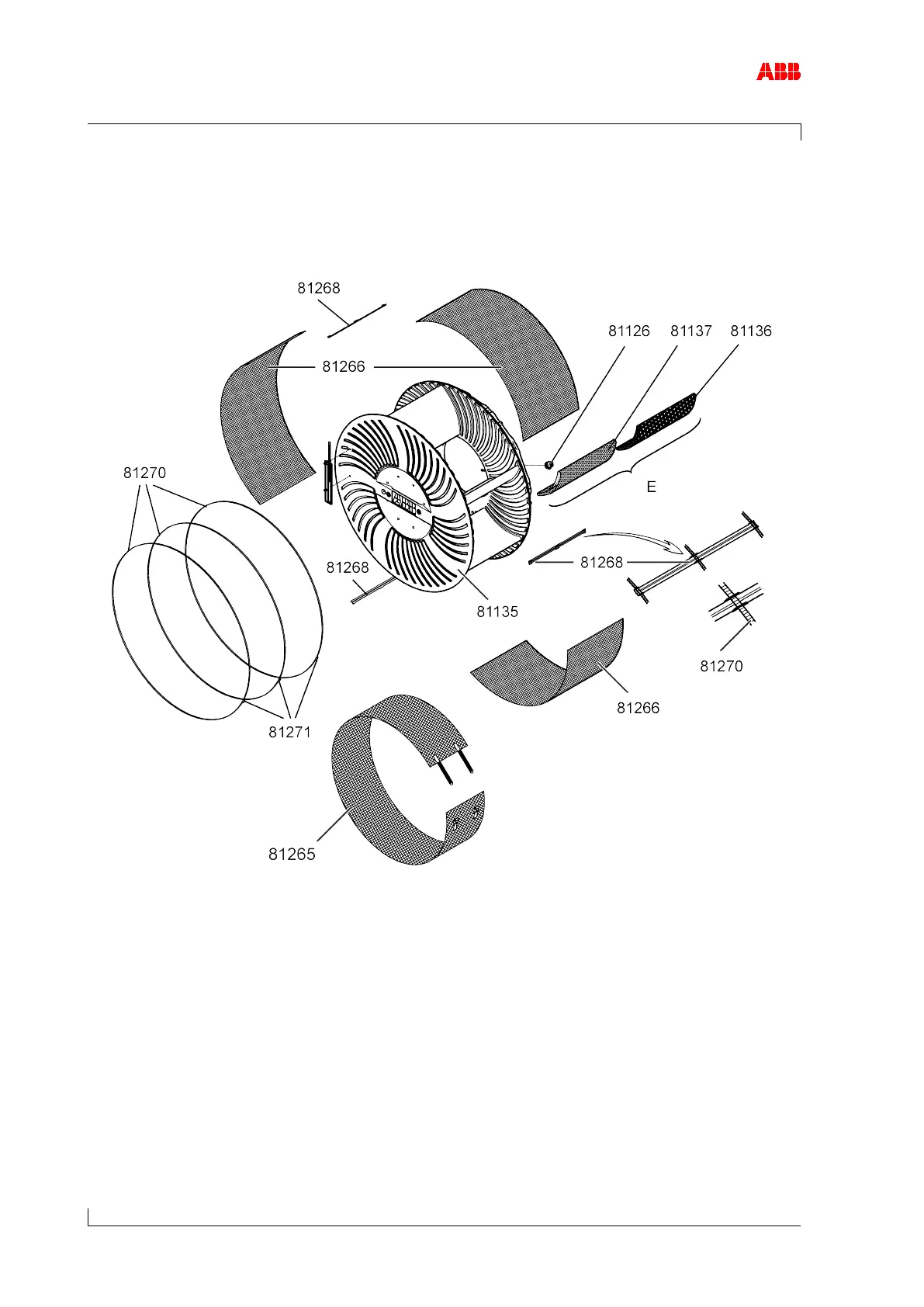 ABB

81268

81126 81137 81136

81266

81270

E

81268

81268

81135

81270

81266

81271

81265