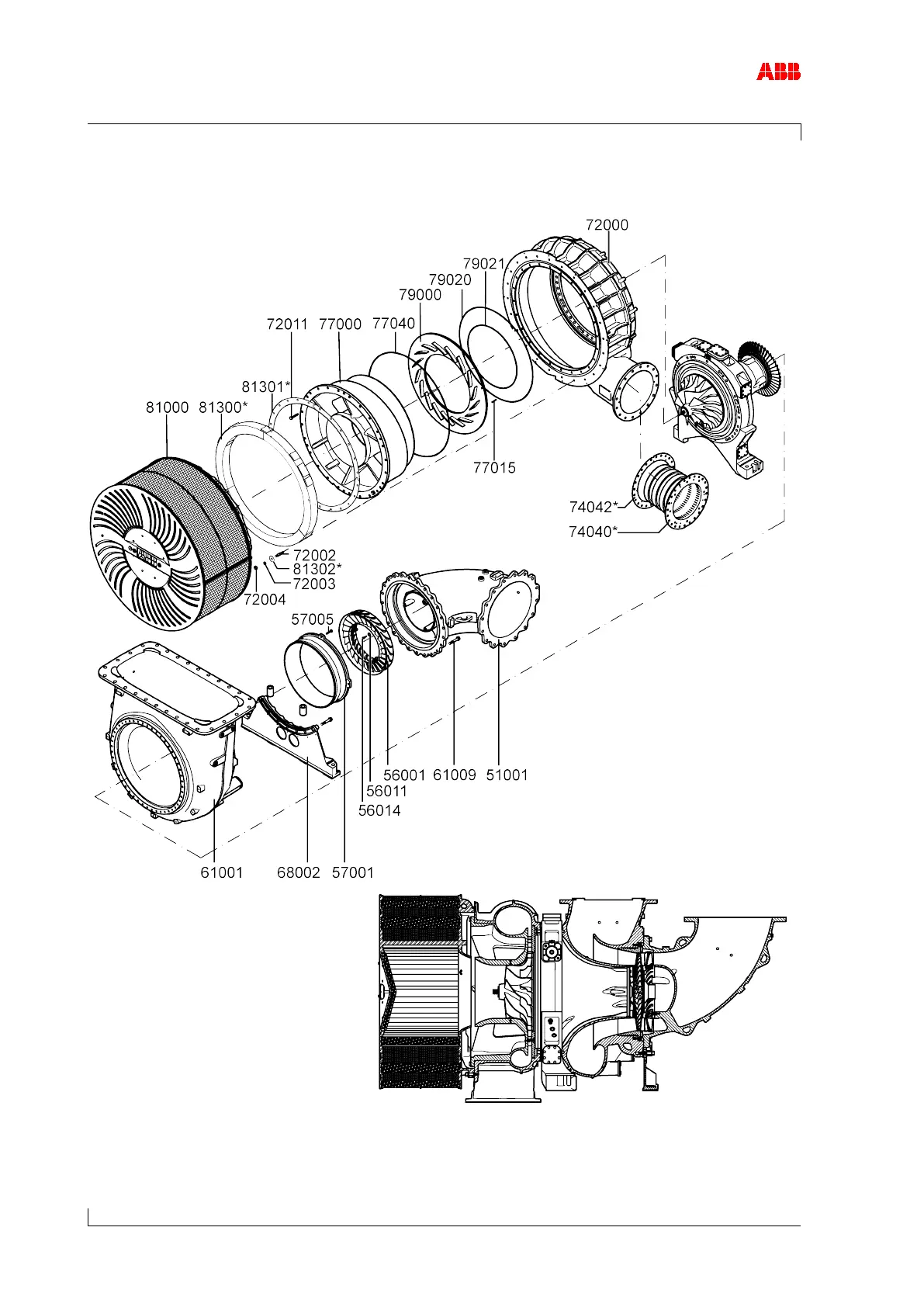 ABB

72000
79021
79020
79000
72011 77000 77040
81301*
81000 81300*
77015
74042*
74040*
72002
81302*
72003
72004
57005
56001 61009 51001
56011
56014
61001 68002 57001