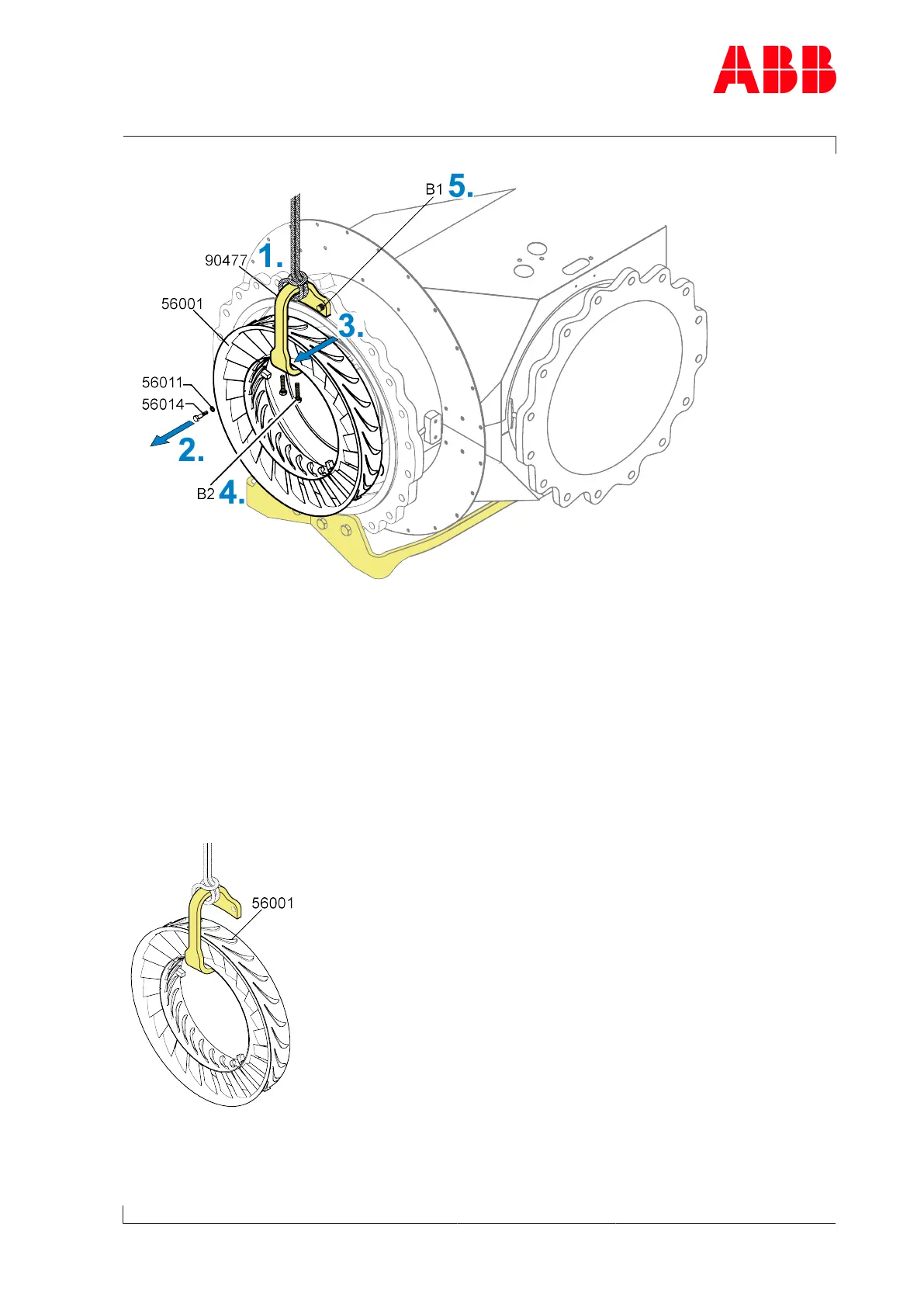 ABB

B1 5.

90477 1.

56001

3.

56011

56014

2.

B2 4.

56001