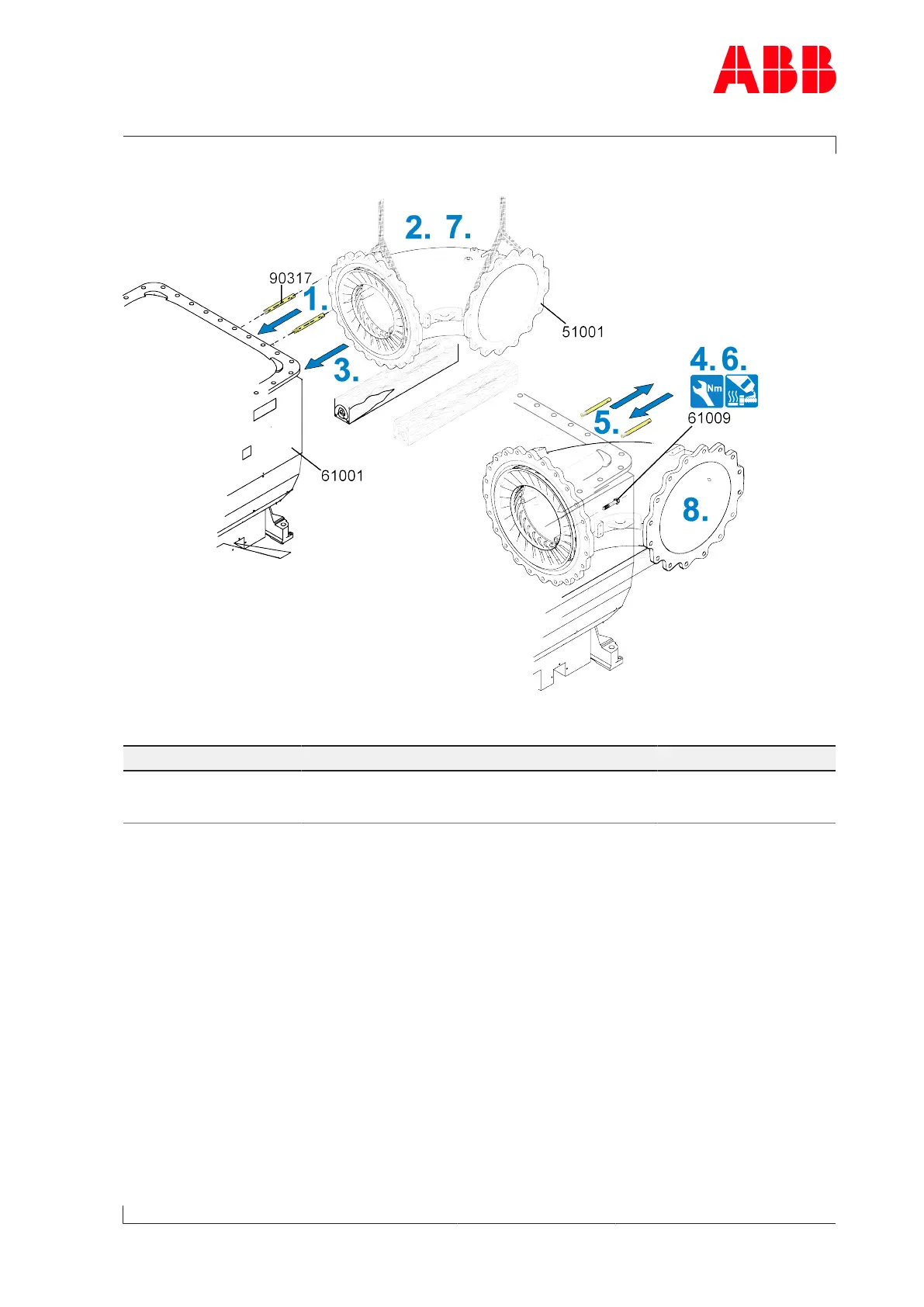 ABB

2. 7.

90317

1.

51001

3.

4. 6.

Nm

5.

61009

61001

8.