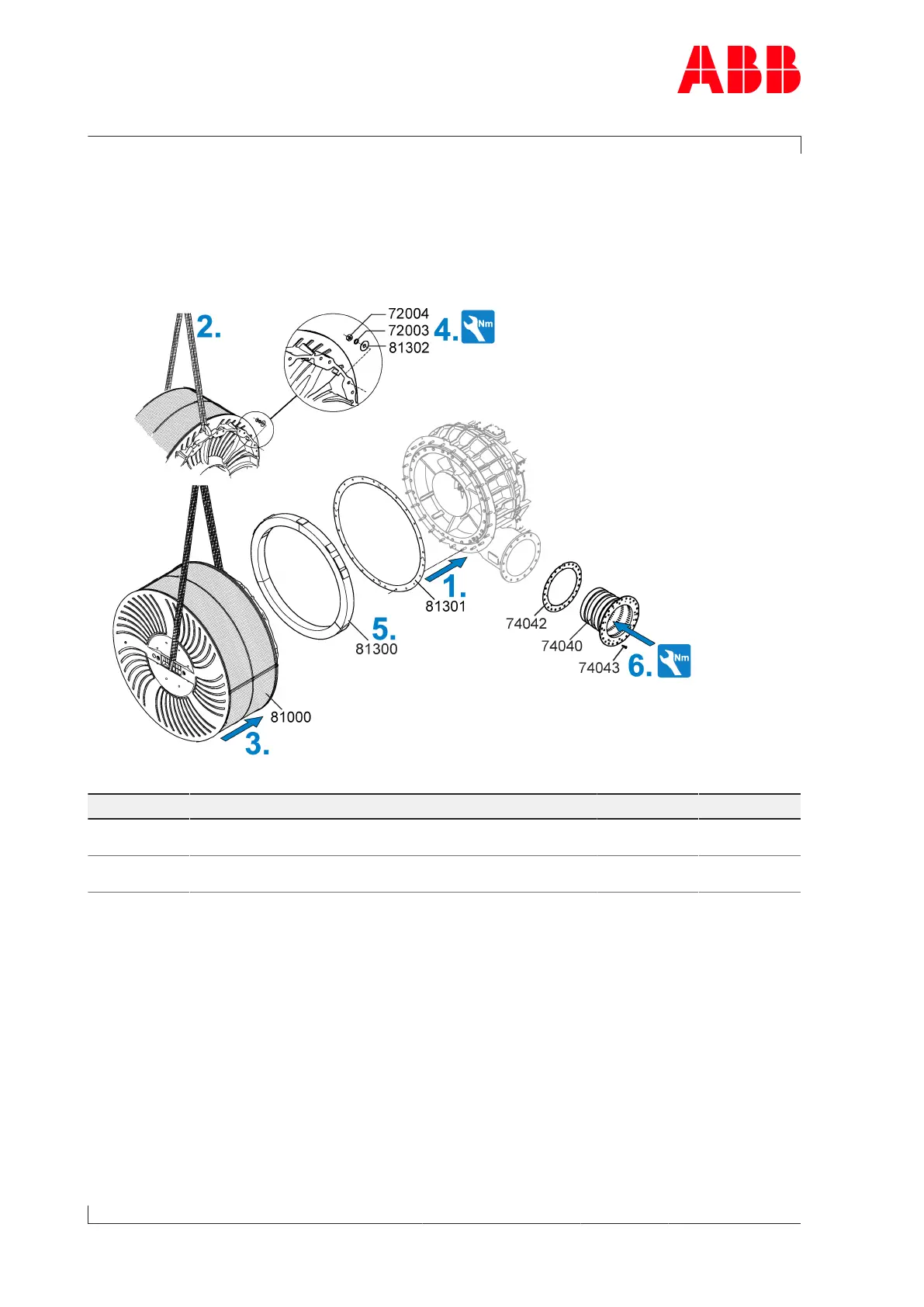 ABB

2.

72004
72003
81302
4.
Nm

1.
81301

5.
81300

74042
74040
74043
6.
Nm

81000
3.