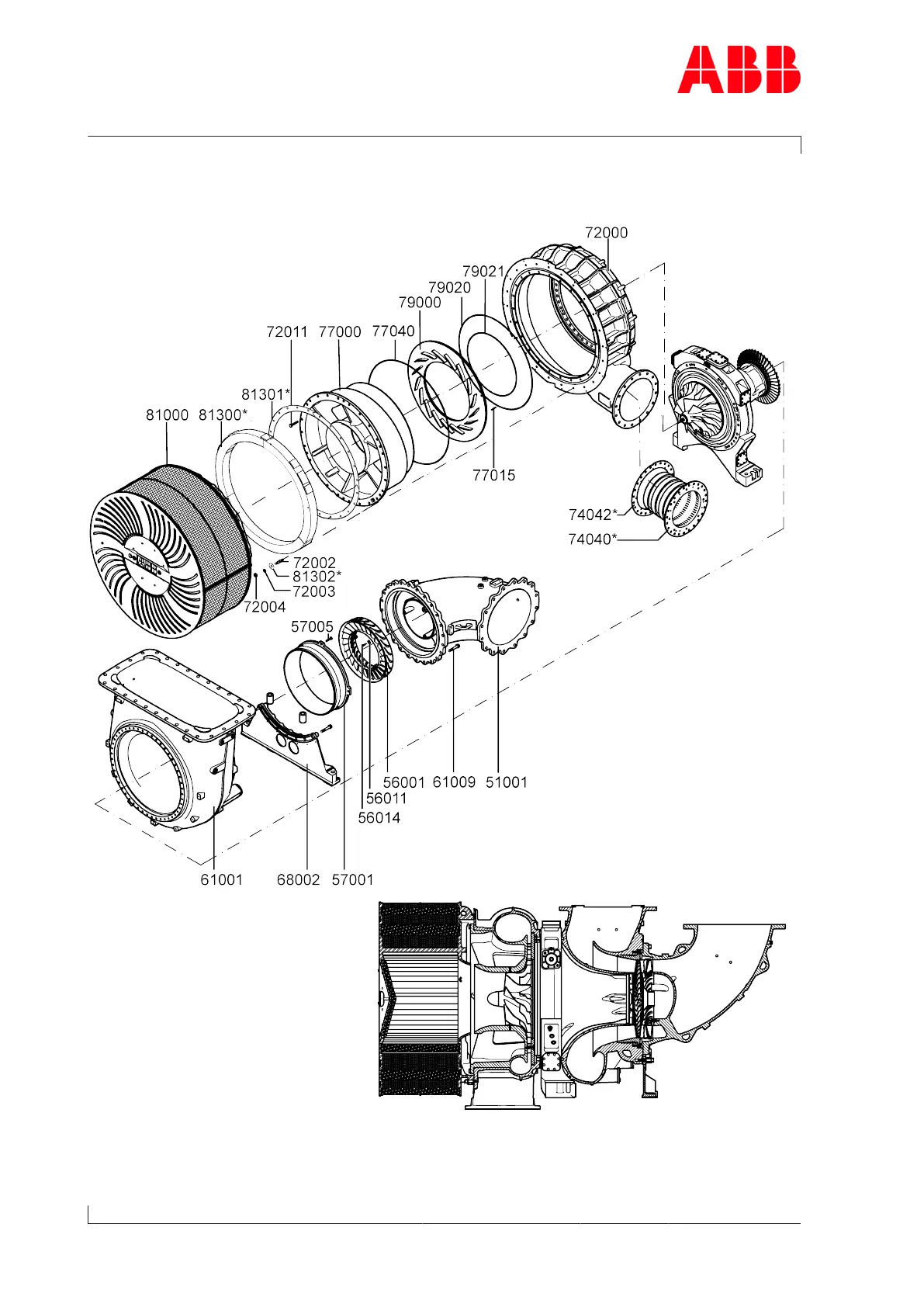 ABB

72000
79021
79020
79000
72011 77000 77040
81301*
81000 81300*
77015
74042*
74040*
72002
81302*
72003
72004
57005
56001 61009 51001
56011
56014
61001 68002 57001