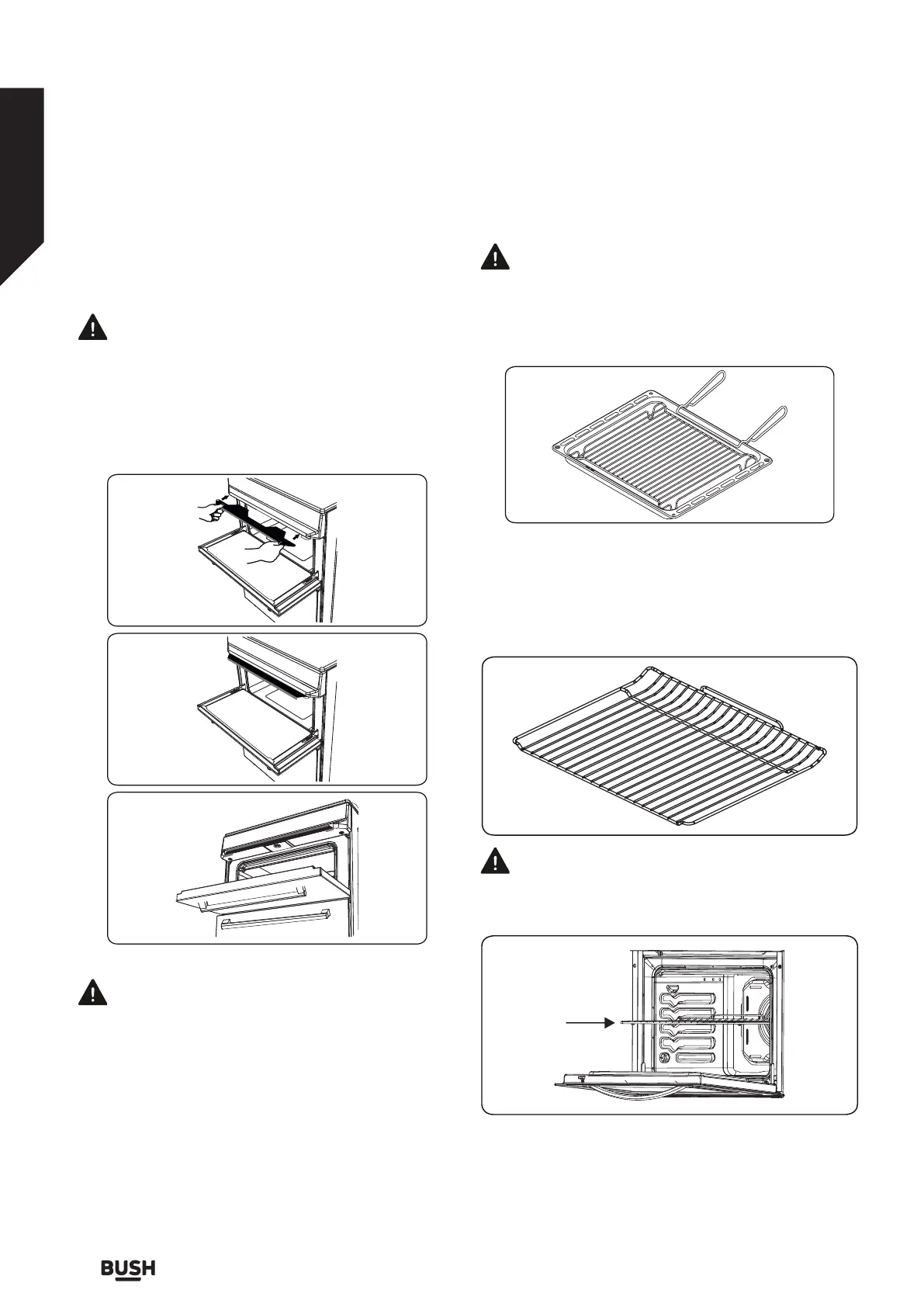 BUSH