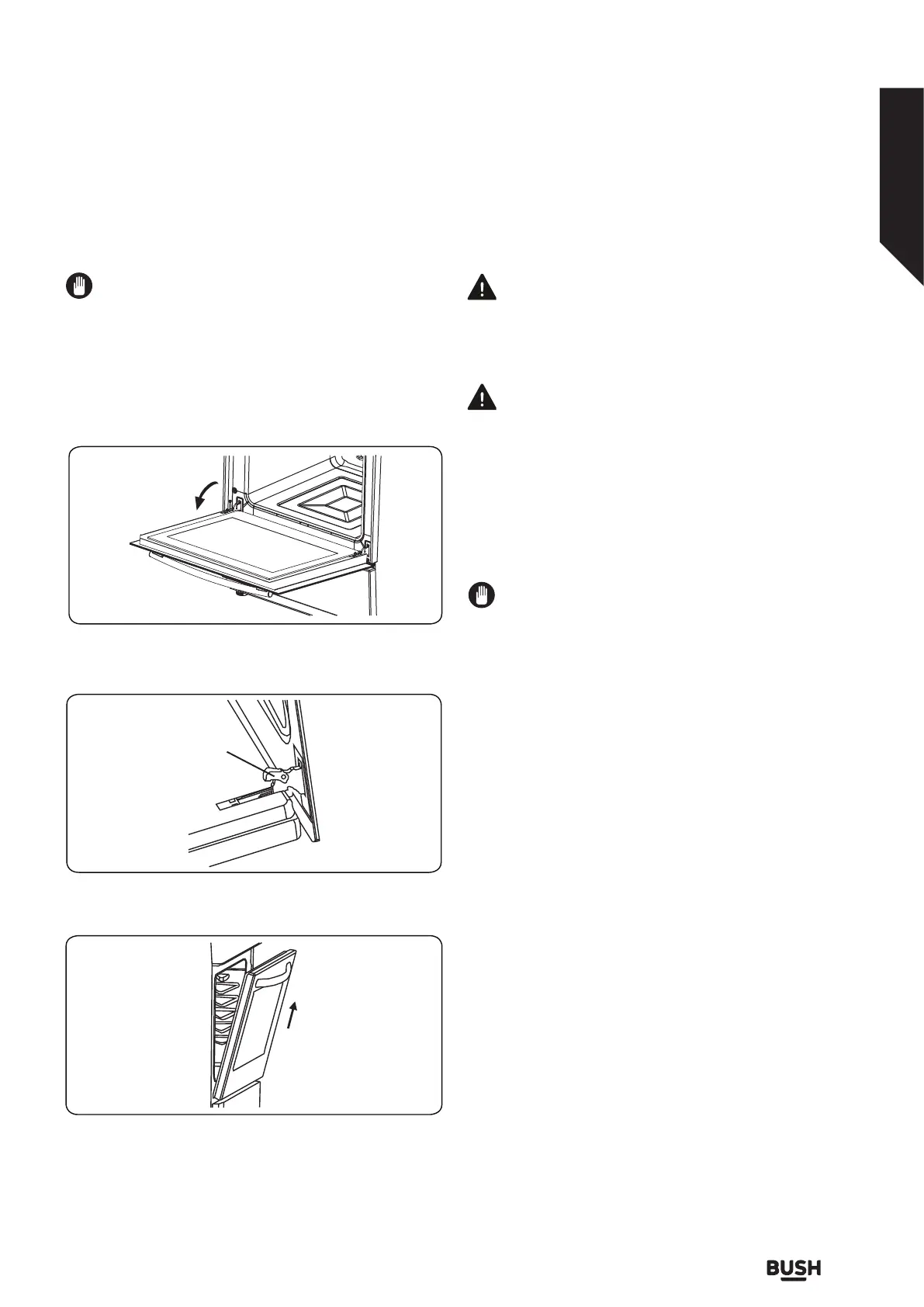 BUSH