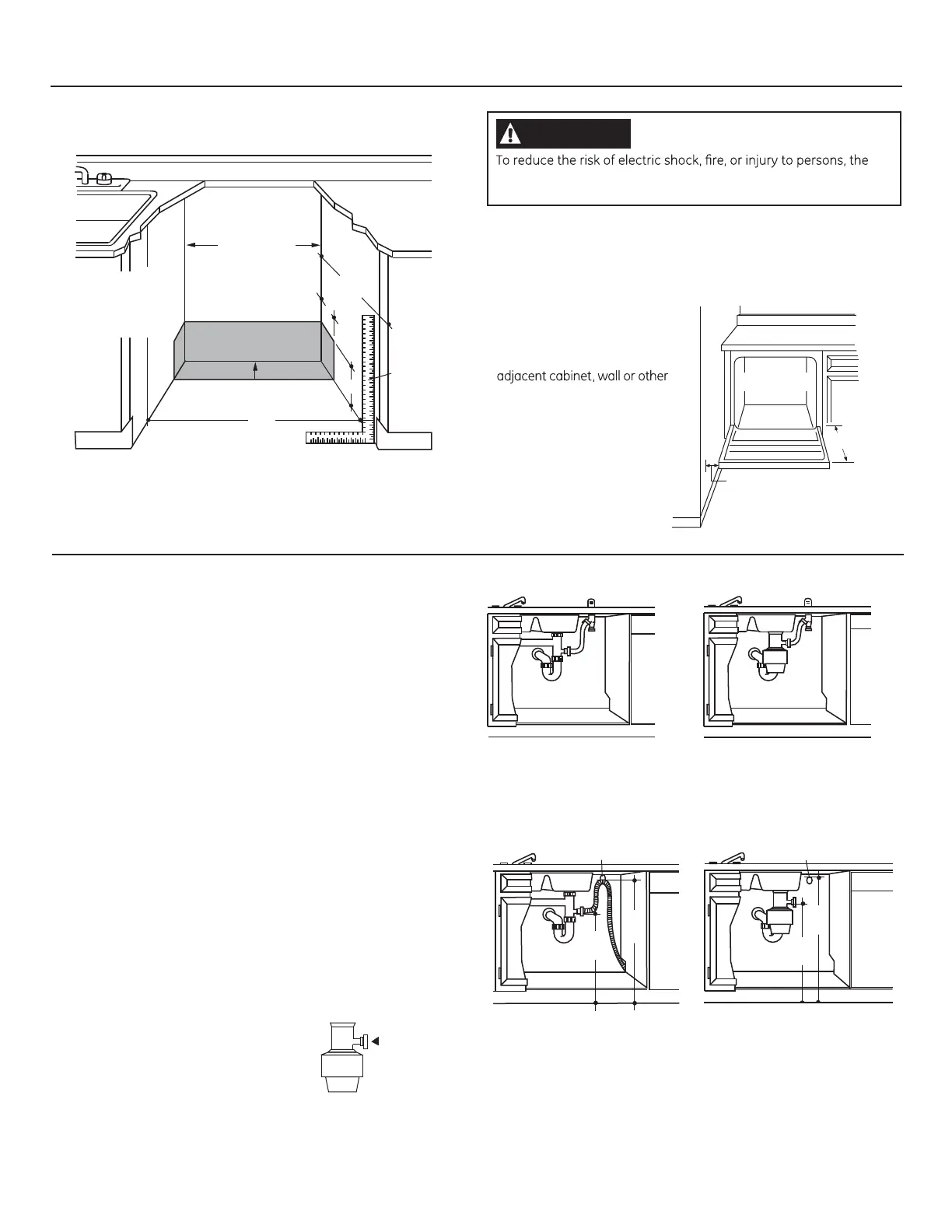 To reduce the risk of electric shock, fire, or injury to persons, the

adjacent cabinet, wall or other