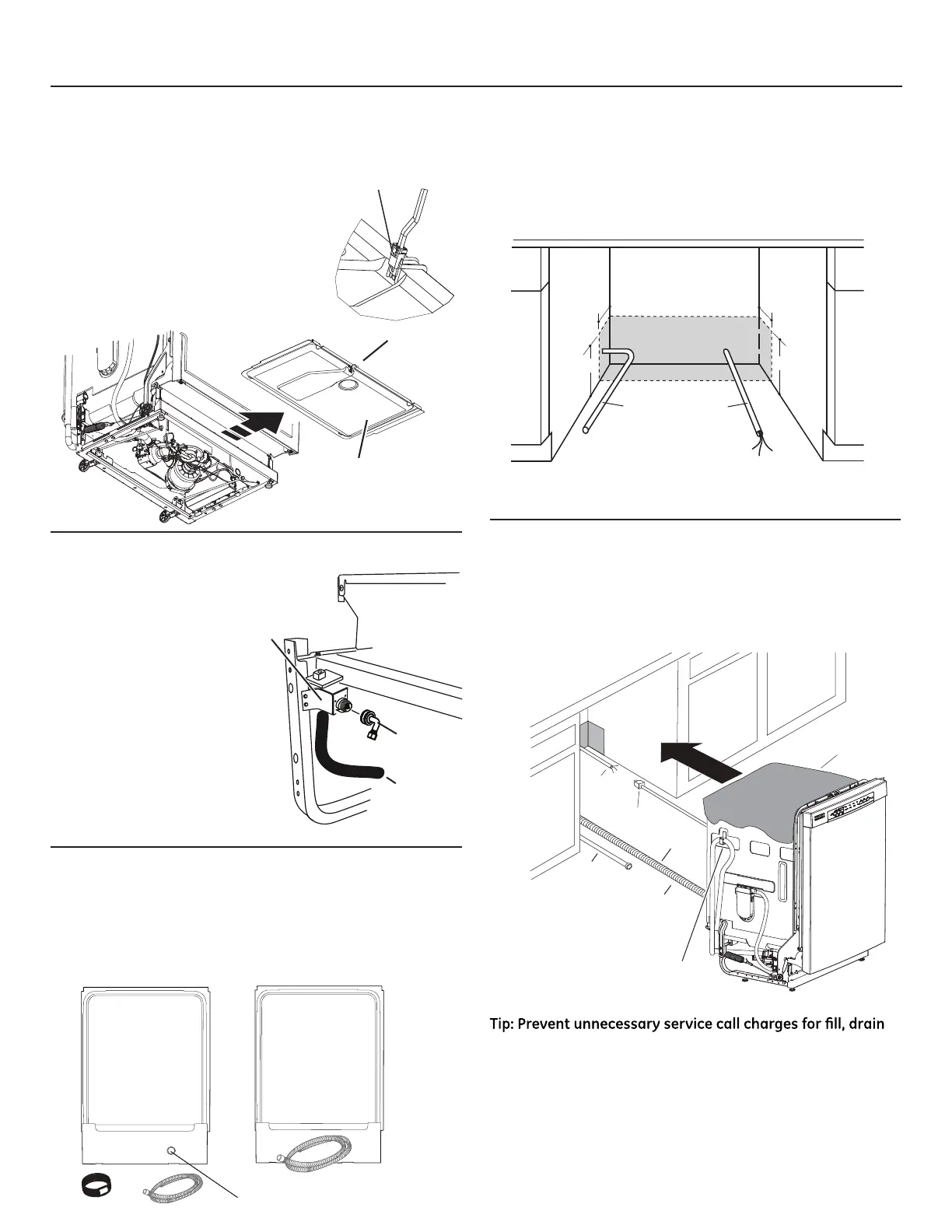 Tip: Prevent unnecessary service call charges for fill, drain