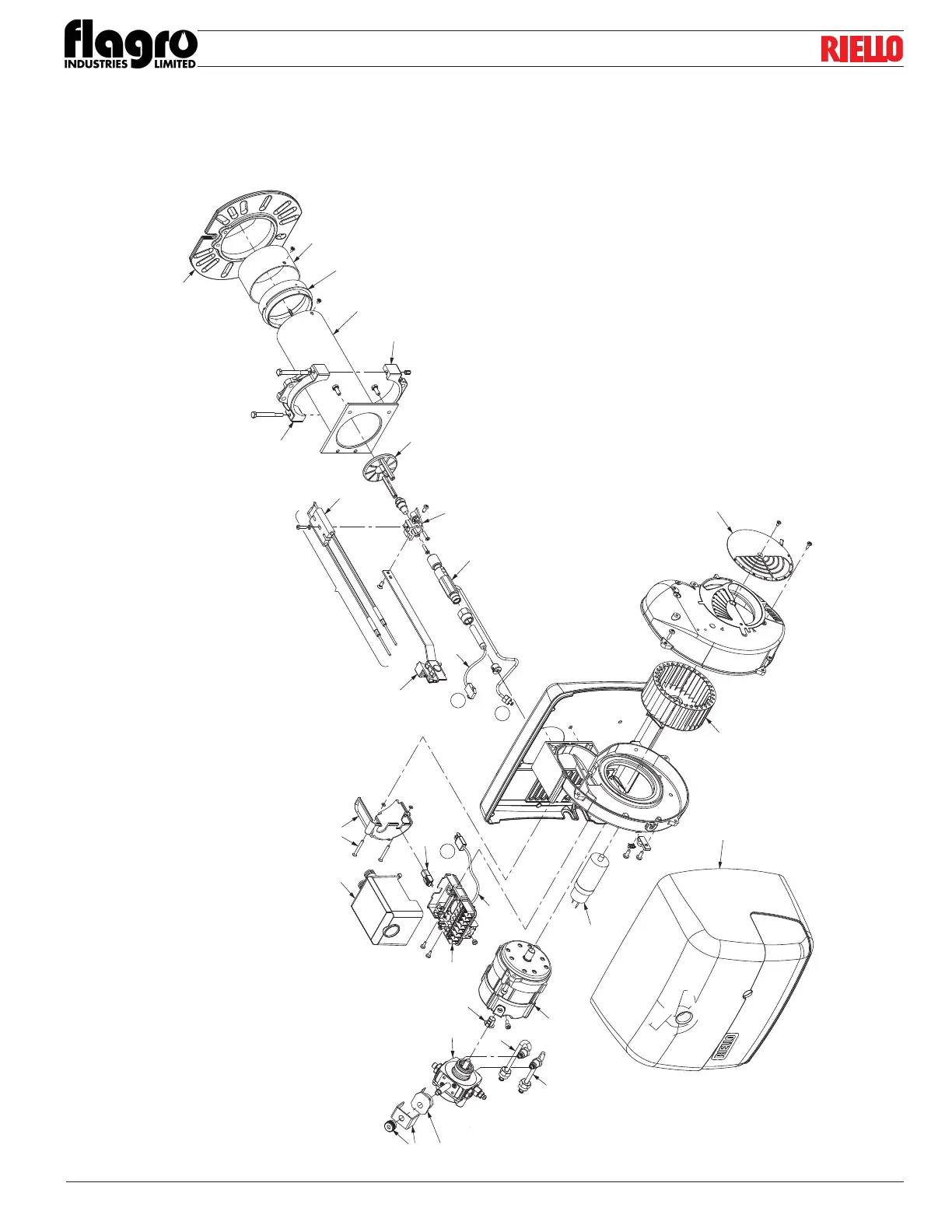 flagro INDUSTRIES LIMITED

RIELLO

RIELLO