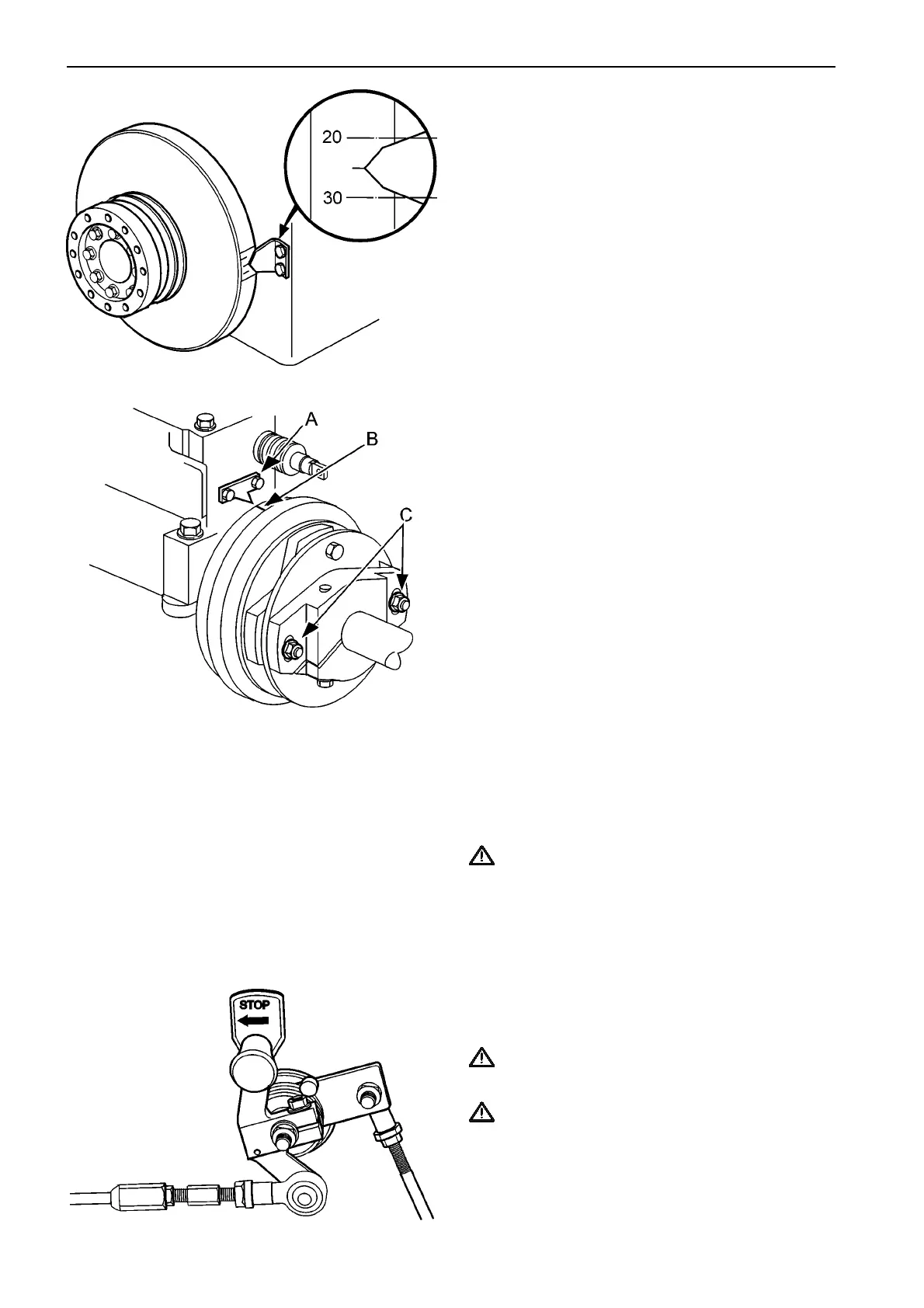 20

30

A

B

C

STOP