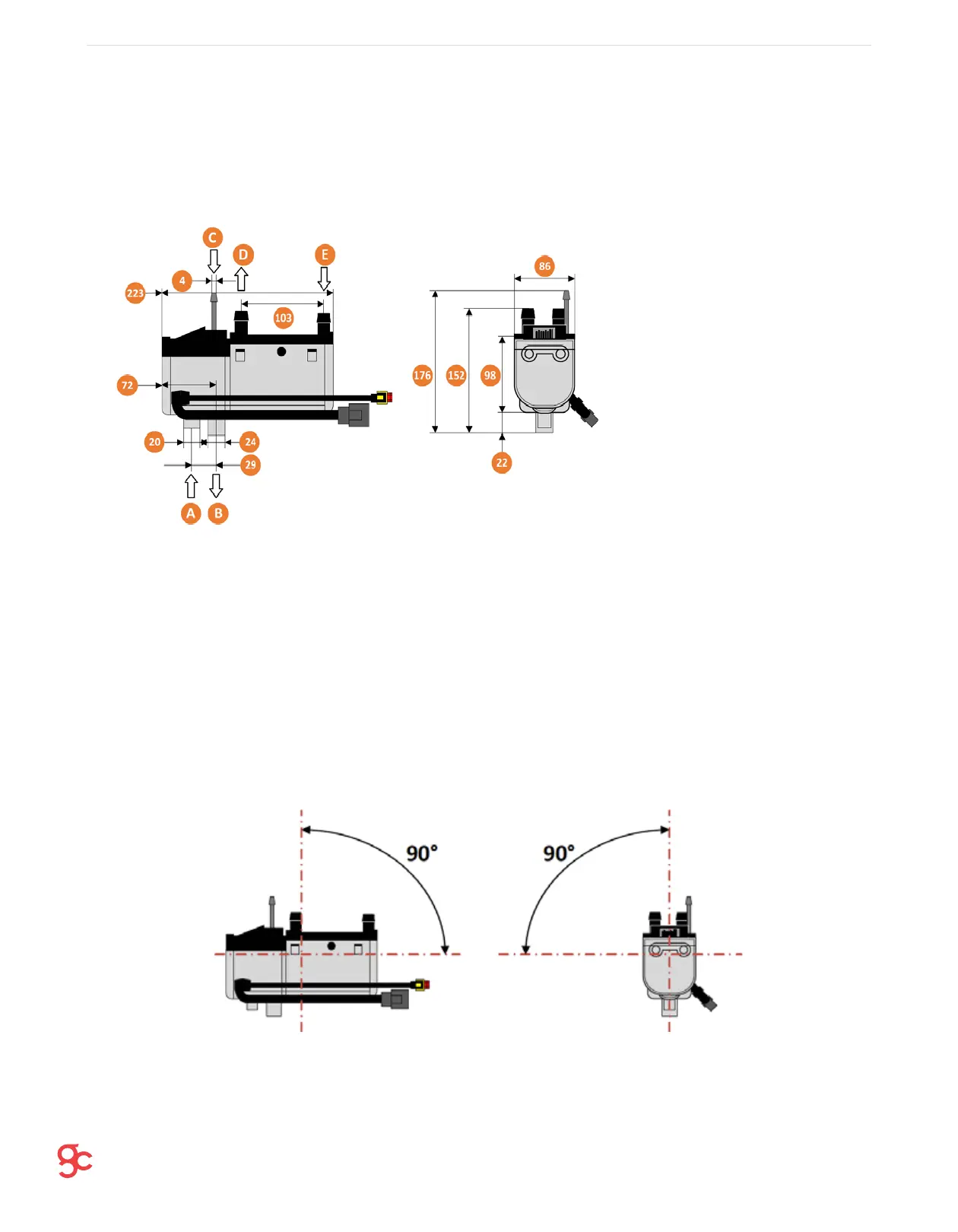 C
D
E
4
223
103
72
20
24
29
A
B
86
176
152
98
22

90°
90°