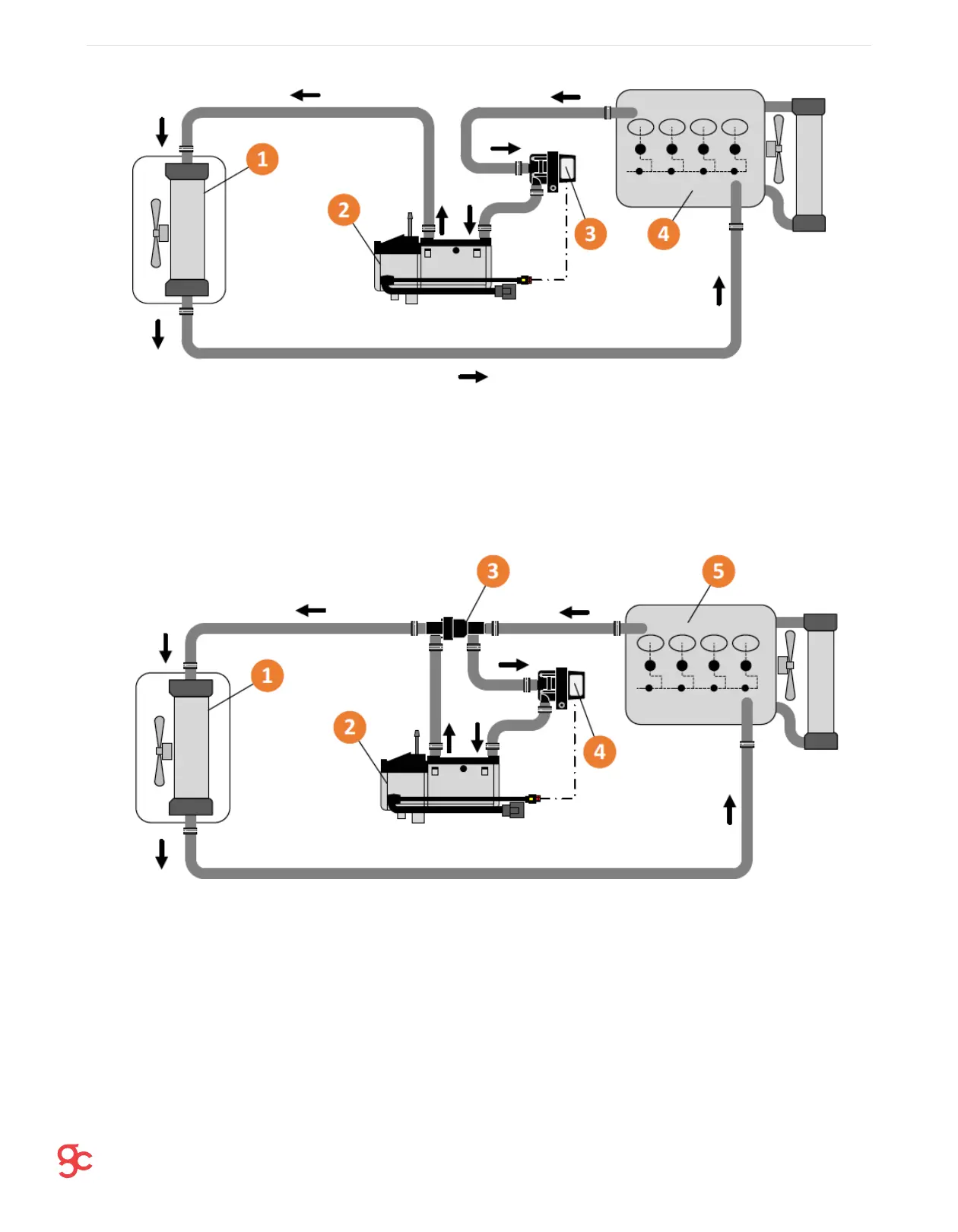 1
2
3
4

3
5
1
2
4