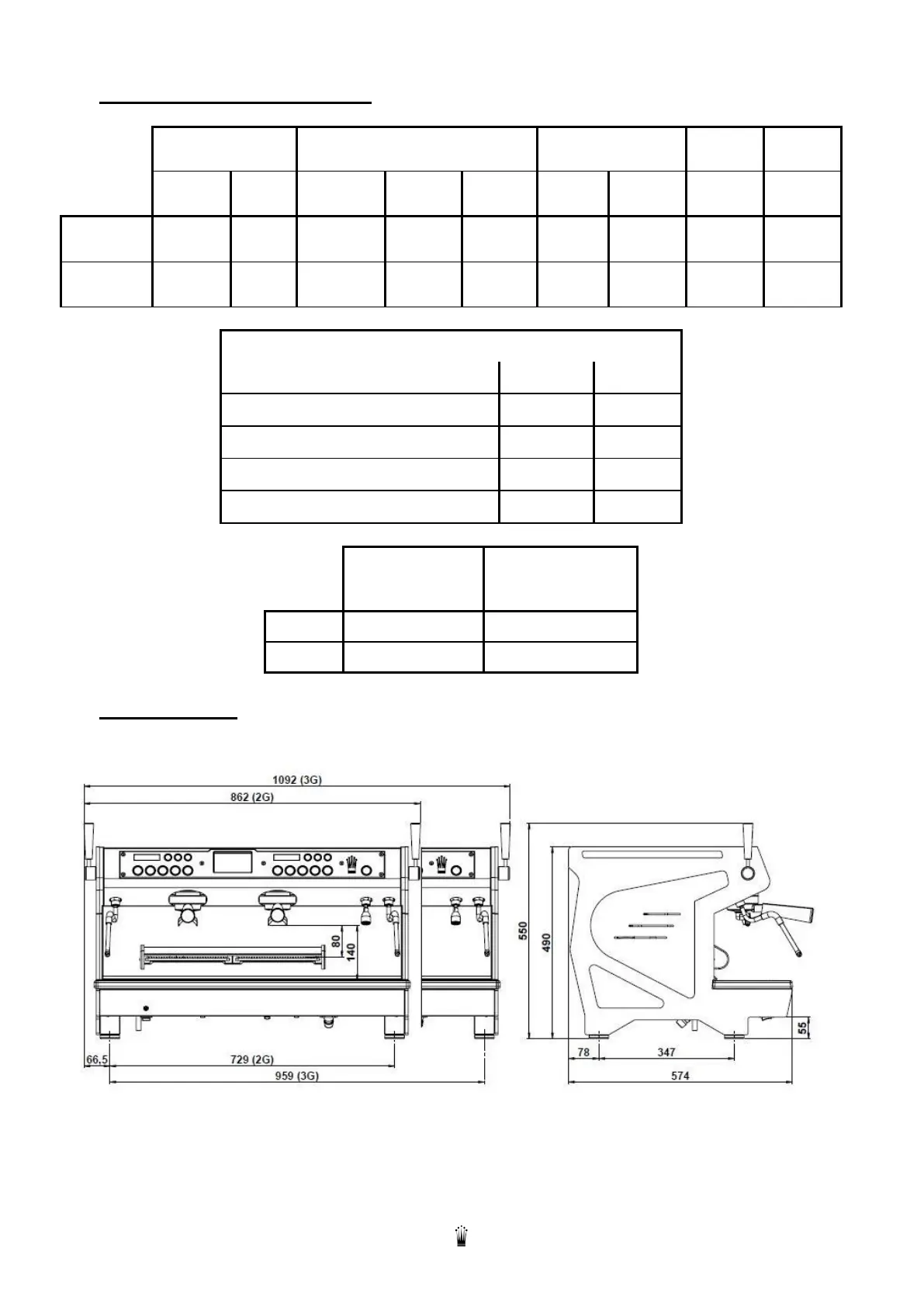 1092 (3G)
862 (2G)
80
140
66,5
729 (2G)
959 (3G)
550
490
55
78
347
574