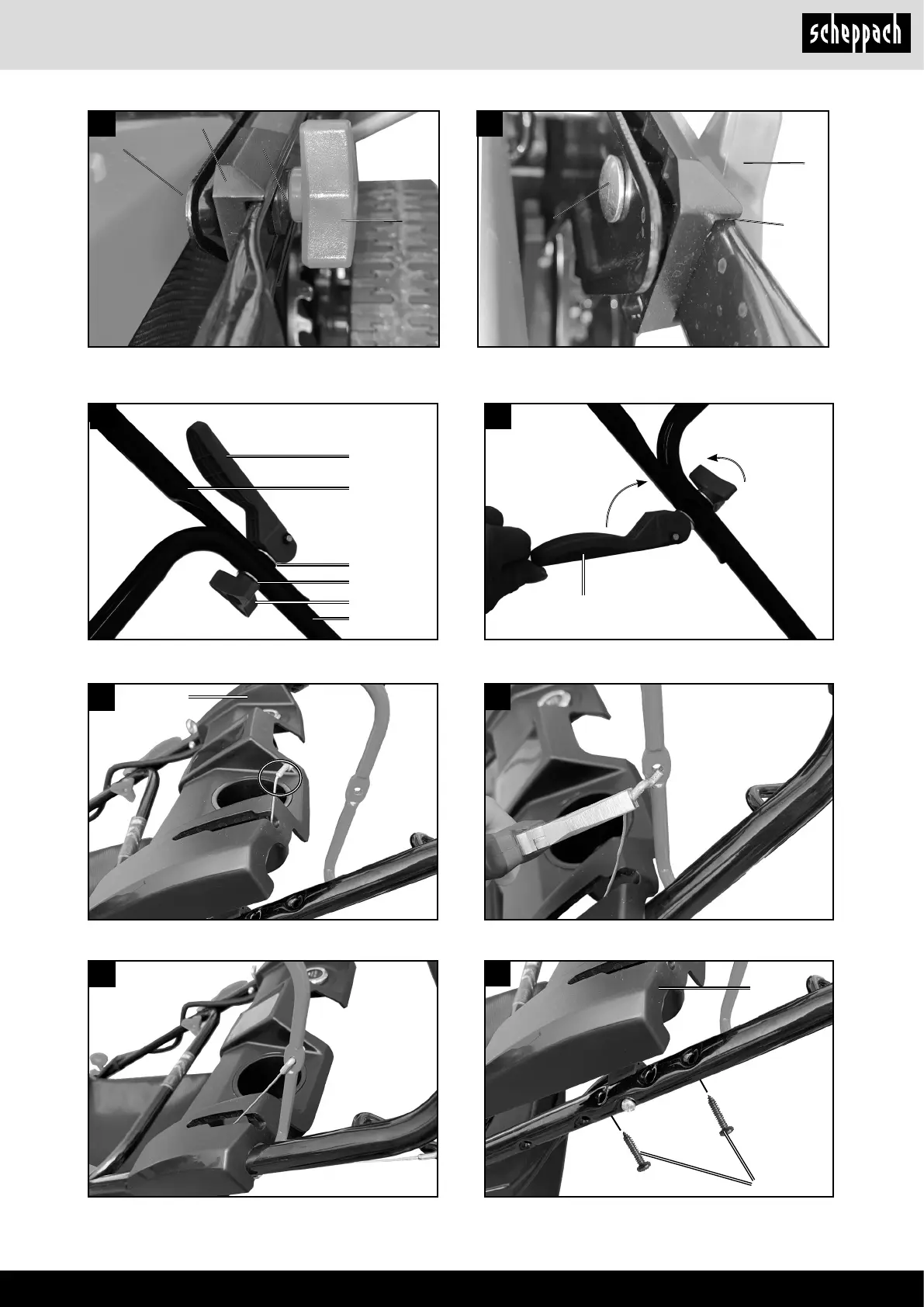 scheppach