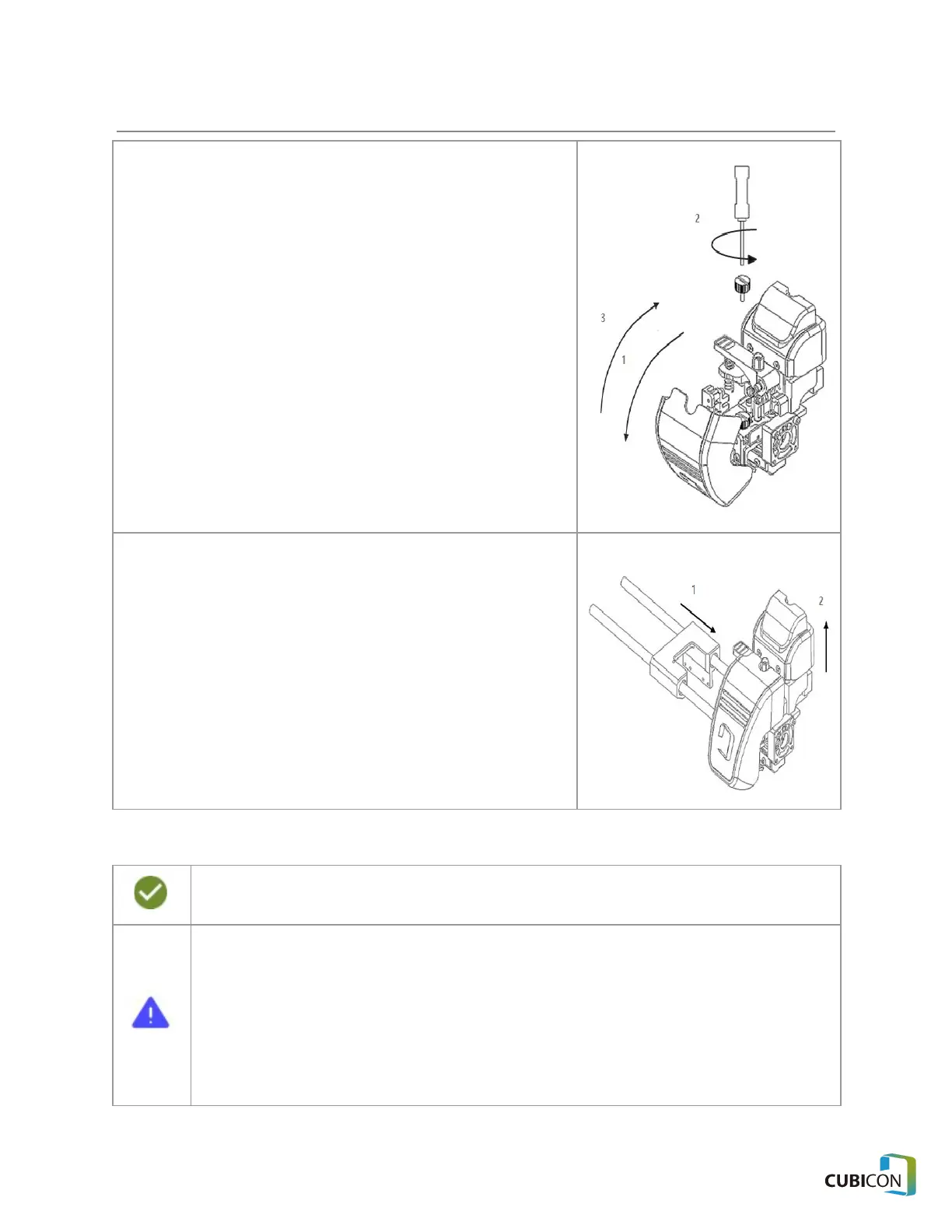 2

3

1

1

2

CUBICON