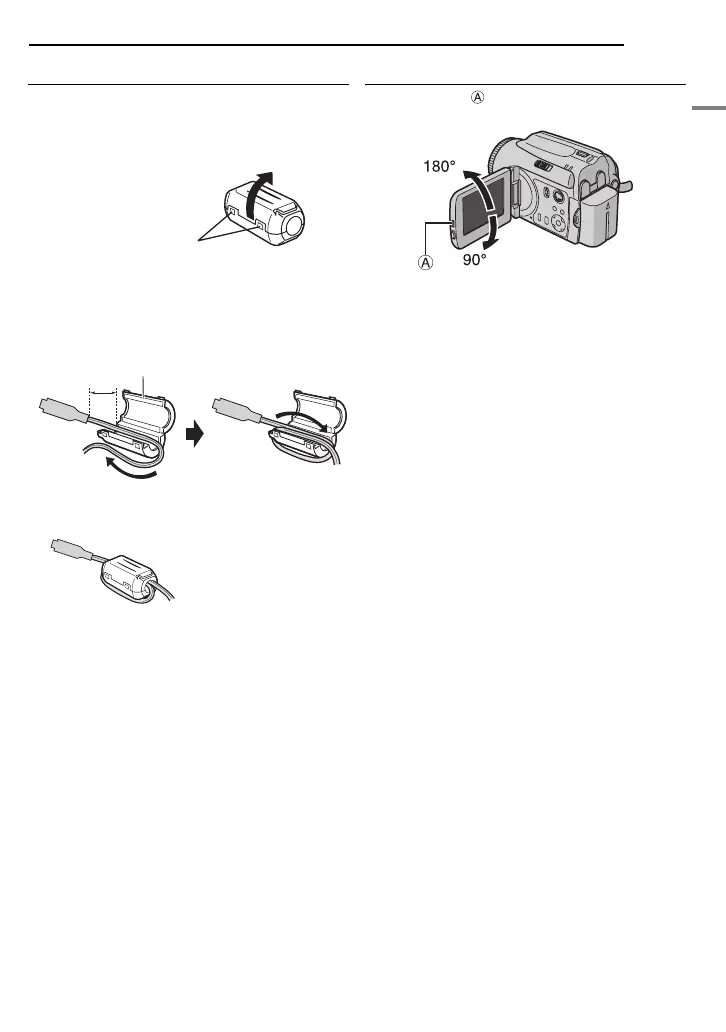 Ⓐ

180°

Ⓐ

90°