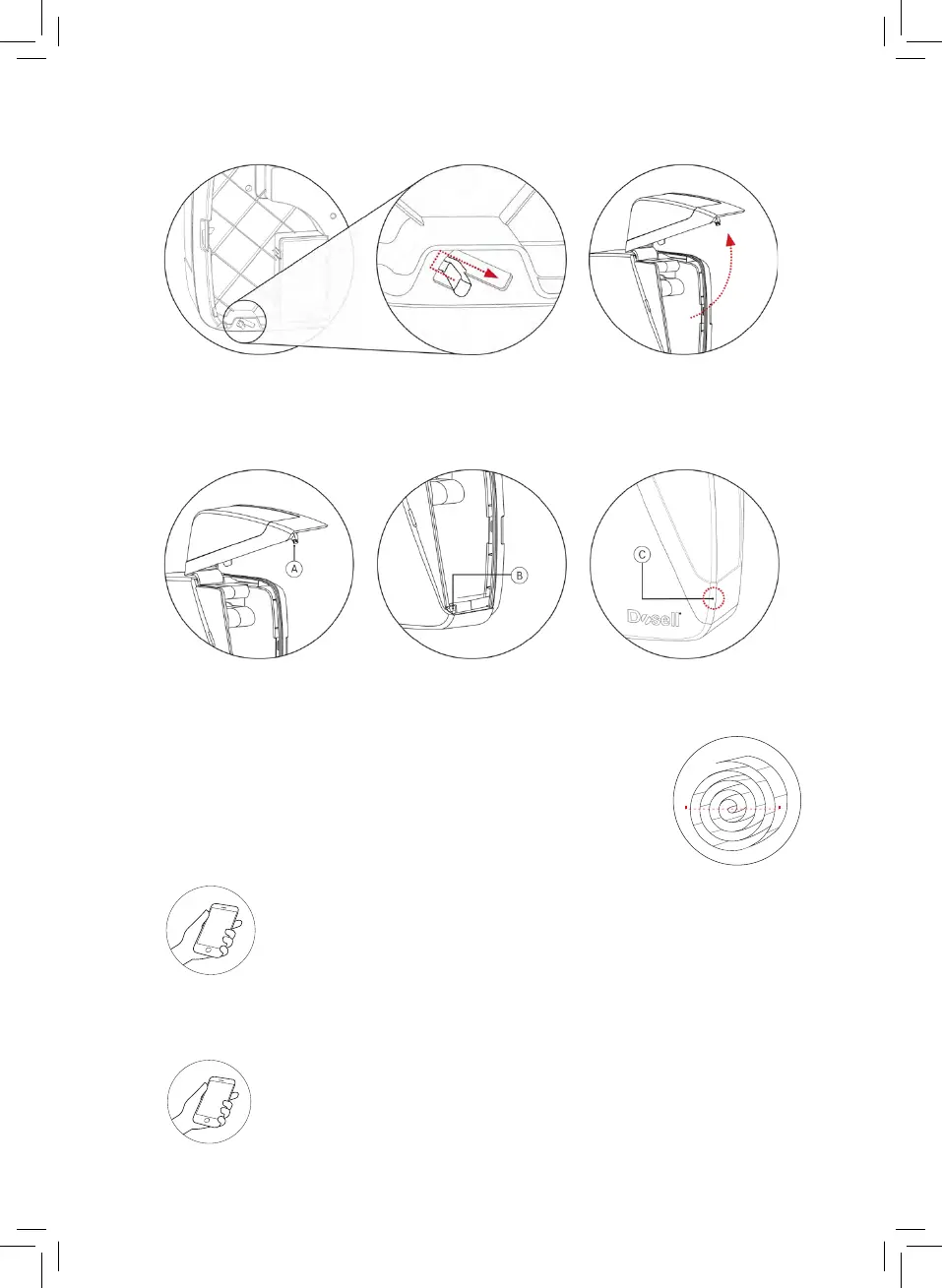 A

B

C

Dosell